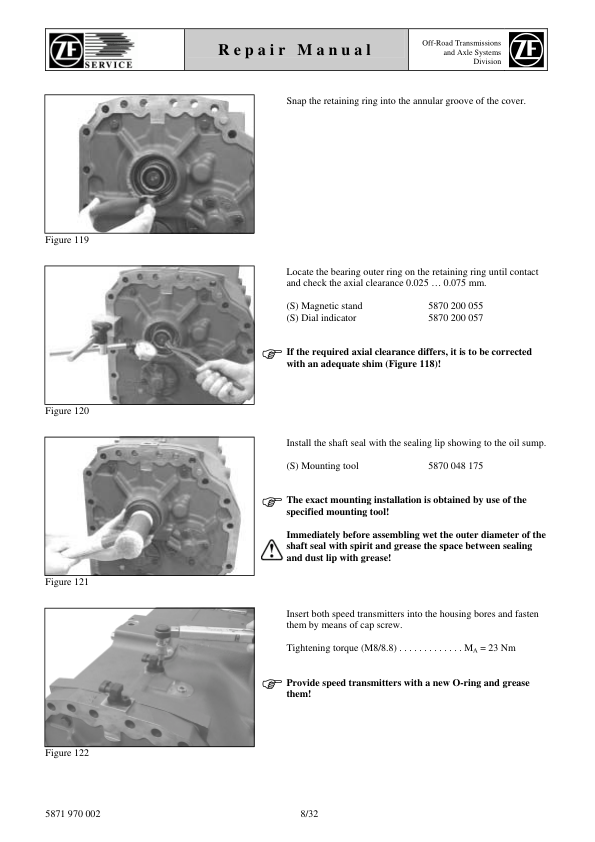 ZF SERVICE

Repair Manual

Off-Road Transmissions and Axle Systems Division

ZF

Snap the retaining ring into the annular groove of the cover.

Figure 119

Locate the bearing outer ring on the retaining ring until contact and check the axial clearance 0.025 … 0.075 mm.

(S) Magnetic stand 5870 200 055
(S) Dial indicator 5870 200 057

**If the required axial clearance differs, it is to be corrected with an adequate shim (Figure 118)!**

Figure 120

Install the shaft seal with the sealing lip showing to the oil sump.

(S) Mounting tool 5870 048 175

**The exact mounting installation is obtained by use of the specified mounting tool!**

**Immediately before assembling wet the outer diameter of the shaft seal with spirit and grease the space between sealing and dust lip with grease!**

Figure 121

Insert both speed transmitters into the housing bores and fasten them by means of cap screw.

Tightening torque (M8/8.8) . . . . . . . . . . . . . $M_A$ = 23 Nm

**Provide speed transmitters with a new O-ring and grease them!**

Figure 122

5871 970 002 8/32