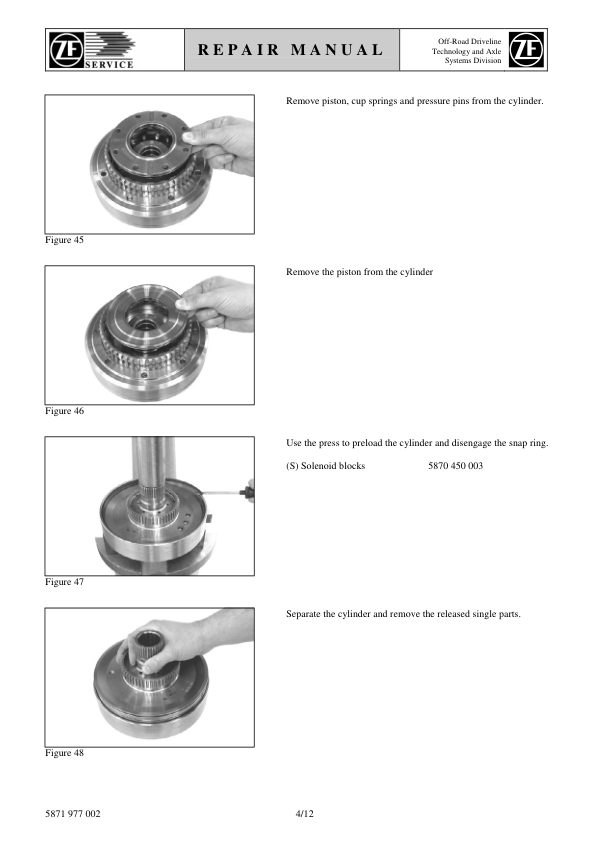 ZF SERVICE

REPAIR MANUAL

Off-Road Driveline Technology and Axle Systems Division

ZF

Remove piston, cup springs and pressure pins from the cylinder.

Figure 45

Remove the piston from the cylinder

Figure 46

Use the press to preload the cylinder and disengage the snap ring.

(S) Solenoid blocks 5870 450 003

Figure 47

Separate the cylinder and remove the released single parts.

Figure 48

5871 977 002

4/12