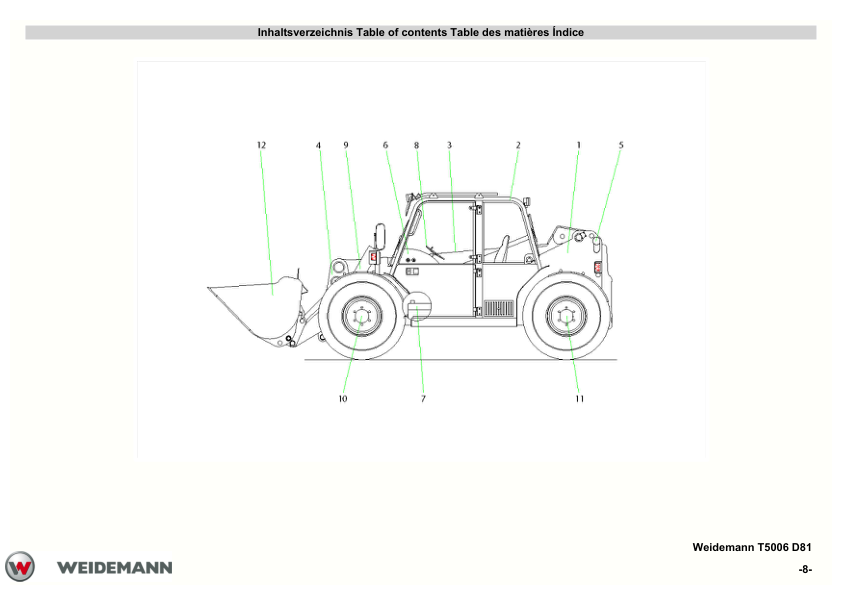 Inhaltsverzeichnis Table of contents Table des matières Índice

12 4 9 6 8 3 2 1 5

10 7 11

Weidemann T5006 D81

WEIDEMANN

-8-