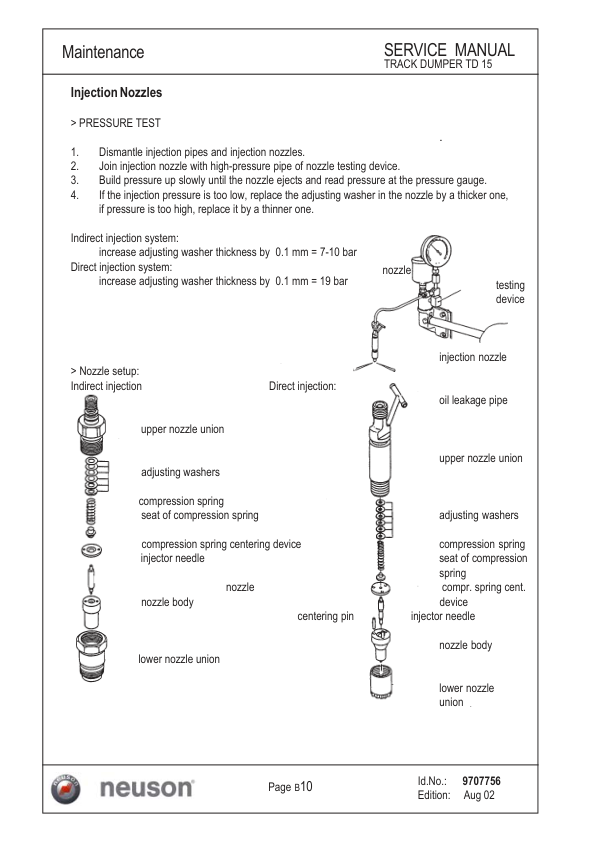 Maintenance

SERVICE MANUAL
TRACK DUMPER TD 15

Injection Nozzles

> PRESSURE TEST

1. Dismantle injection pipes and injection nozzles.
2. Join injection nozzle with high-pressure pipe of nozzle testing device.
3. Build pressure up slowly until the nozzle ejects and read pressure at the pressure gauge.
4. If the injection pressure is too low, replace the adjusting washer in the nozzle by a thicker one, if pressure is too high, replace it by a thinner one.

Indirect injection system:
increase adjusting washer thickness by 0.1 mm = 7-10 bar
Direct injection system:
increase adjusting washer thickness by 0.1 mm = 19 bar

nozzle
testing device
injection nozzle

> Nozzle setup:
Indirect injection

upper nozzle union
adjusting washers
compression spring
seat of compression spring
compression spring centering device
injector needle
nozzle
nozzle body
lower nozzle union

Direct injection:

oil leakage pipe
upper nozzle union
adjusting washers
compression spring
seat of compression spring
compr. spring cent. device
centering pin
injector needle
nozzle body
lower nozzle union

neuson

Page B10

Id.No.: 9707756
Edition: Aug 02