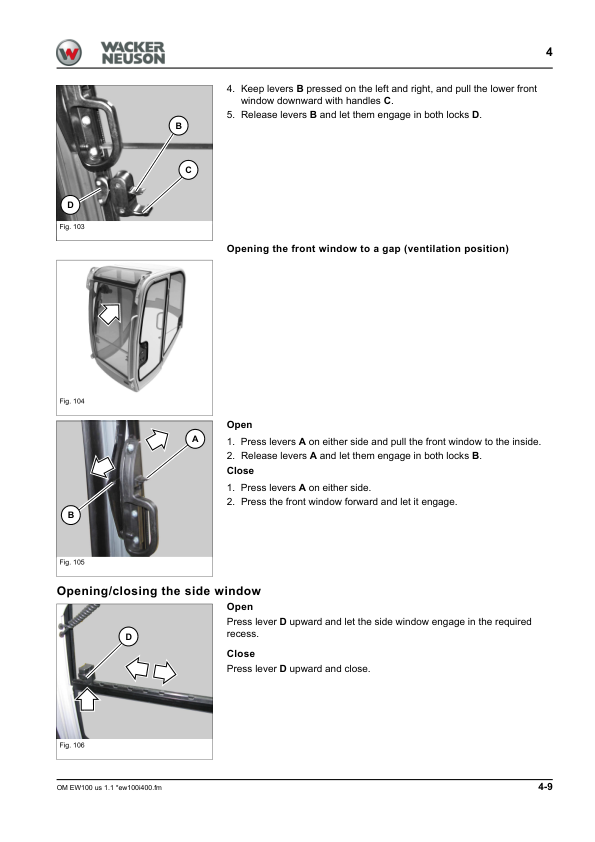 WACKER NEUSON

4

B

C

D

Fig. 103

4. Keep levers **B** pressed on the left and right, and pull the lower front window downward with handles **C**.
5. Release levers **B** and let them engage in both locks **D**.

**Opening the front window to a gap (ventilation position)**

Fig. 104

A

B

Fig. 105

**Open**

1. Press levers **A** on either side and pull the front window to the inside.
2. Release levers **A** and let them engage in both locks **B**.

**Close**

1. Press levers **A** on either side.
2. Press the front window forward and let it engage.

**Opening/closing the side window**

D

Fig. 106

**Open**

Press lever **D** upward and let the side window engage in the required recess.

**Close**

Press lever **D** upward and close.

OM EW100 us 1.1 *ew100i400.fm

4-9