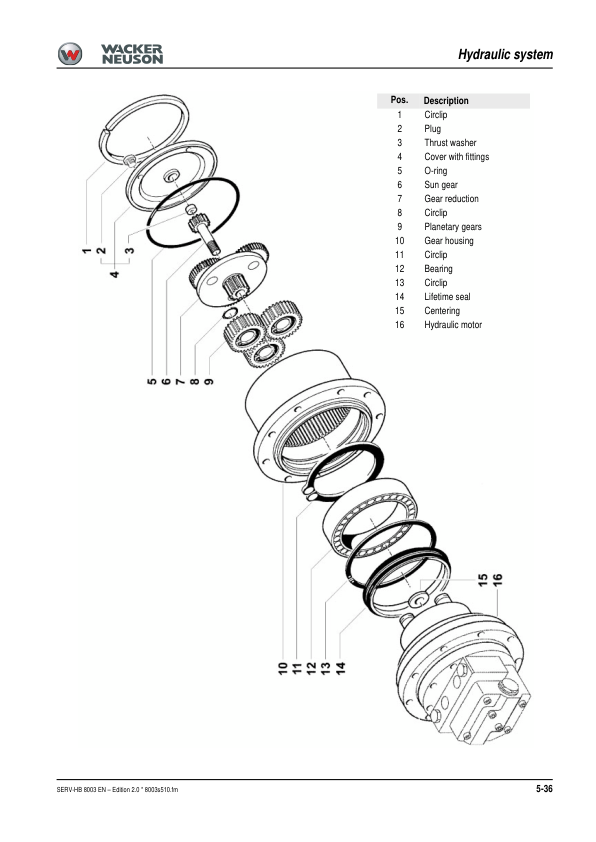 WACKER NEUSON

Hydraulic system

| Pos. | Description |
|---|---|
| 1 | Circlip |
| 2 | Plug |
| 3 | Thrust washer |
| 4 | Cover with fittings |
| 5 | O-ring |
| 6 | Sun gear |
| 7 | Gear reduction |
| 8 | Circlip |
| 9 | Planetary gears |
| 10 | Gear housing |
| 11 | Circlip |
| 12 | Bearing |
| 13 | Circlip |
| 14 | Lifetime seal |
| 15 | Centering |
| 16 | Hydraulic motor |

1 2 3
4
5 6 7 8 9
10 11 12 13 14
15 16

SERV-HB 8003 EN – Edition 2.0 * 8003s510.fm

5-36