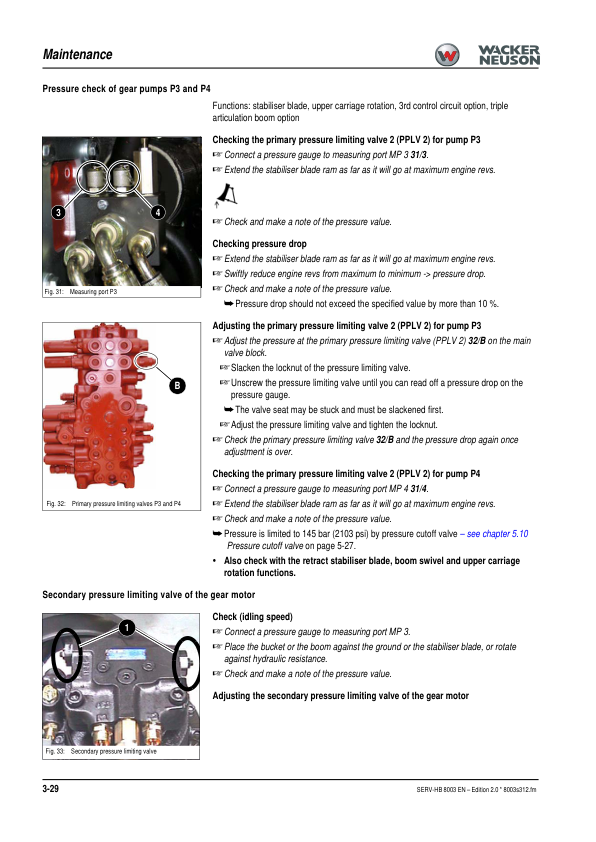 Maintenance

WACKER NEUSON

Pressure check of gear pumps P3 and P4

Functions: stabiliser blade, upper carriage rotation, 3rd control circuit option, triple articulation boom option

3

4

Fig. 31: Measuring port P3

Checking the primary pressure limiting valve 2 (PPLV 2) for pump P3

☞ Connect a pressure gauge to measuring port MP 3 31/3.

☞ Extend the stabiliser blade ram as far as it will go at maximum engine revs.

☞ Check and make a note of the pressure value.

Checking pressure drop

☞ Extend the stabiliser blade ram as far as it will go at maximum engine revs.

☞ Swiftly reduce engine revs from maximum to minimum -> pressure drop.

☞ Check and make a note of the pressure value.

➥ Pressure drop should not exceed the specified value by more than 10 %.

B

Fig. 32: Primary pressure limiting valves P3 and P4

Adjusting the primary pressure limiting valve 2 (PPLV 2) for pump P3

☞ Adjust the pressure at the primary pressure limiting valve (PPLV 2) 32/B on the main valve block.

☞ Slacken the locknut of the pressure limiting valve.

☞ Unscrew the pressure limiting valve until you can read off a pressure drop on the pressure gauge.

➥ The valve seat may be stuck and must be slackened first.

☞ Adjust the pressure limiting valve and tighten the locknut.

☞ Check the primary pressure limiting valve 32/B and the pressure drop again once adjustment is over.

Checking the primary pressure limiting valve 2 (PPLV 2) for pump P4

☞ Connect a pressure gauge to measuring port MP 4 31/4.

☞ Extend the stabiliser blade ram as far as it will go at maximum engine revs.

☞ Check and make a note of the pressure value.

➥ Pressure is limited to 145 bar (2103 psi) by pressure cutoff valve – see chapter 5.10 Pressure cutoff valve on page 5-27.

• Also check with the retract stabiliser blade, boom swivel and upper carriage rotation functions.

Secondary pressure limiting valve of the gear motor

1

Fig. 33: Secondary pressure limiting valve

Check (idling speed)

☞ Connect a pressure gauge to measuring port MP 3.

☞ Place the bucket or the boom against the ground or the stabiliser blade, or rotate against hydraulic resistance.

☞ Check and make a note of the pressure value.

Adjusting the secondary pressure limiting valve of the gear motor

3-29

SERV-HB 8003 EN – Edition 2.0 * 8003s312.fm