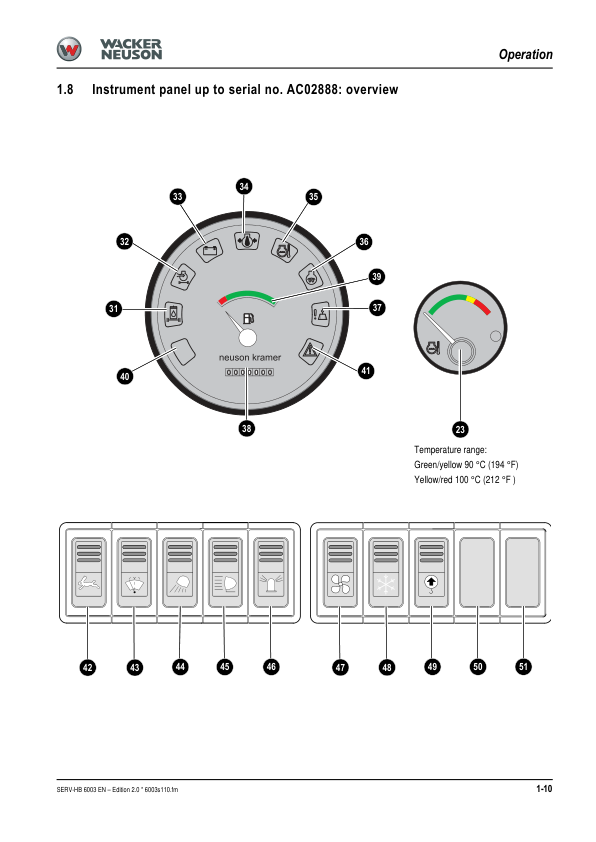 WACKER NEUSON

Operation

1.8 Instrument panel up to serial no. AC02888: overview

34

33

35

32

36

39

31

37

neuson kramer

0000000

40

41

38

23

Temperature range:
Green/yellow 90 °C (194 °F)
Yellow/red 100 °C (212 °F )

42 43 44 45 46 47 48 49 50 51

SERV-HB 6003 EN – Edition 2.0 * 6003s110.fm

1-10