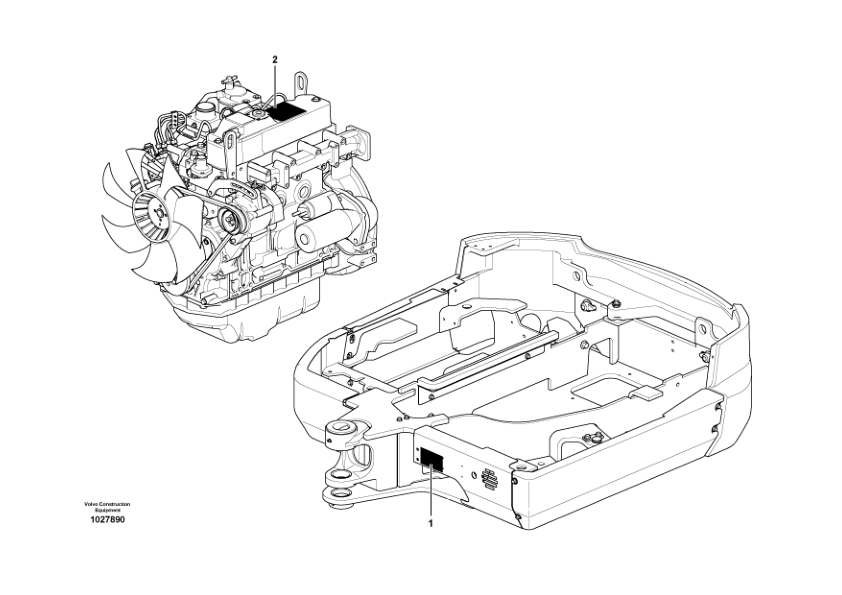 2

1

Volvo Construction Equipment
1027890