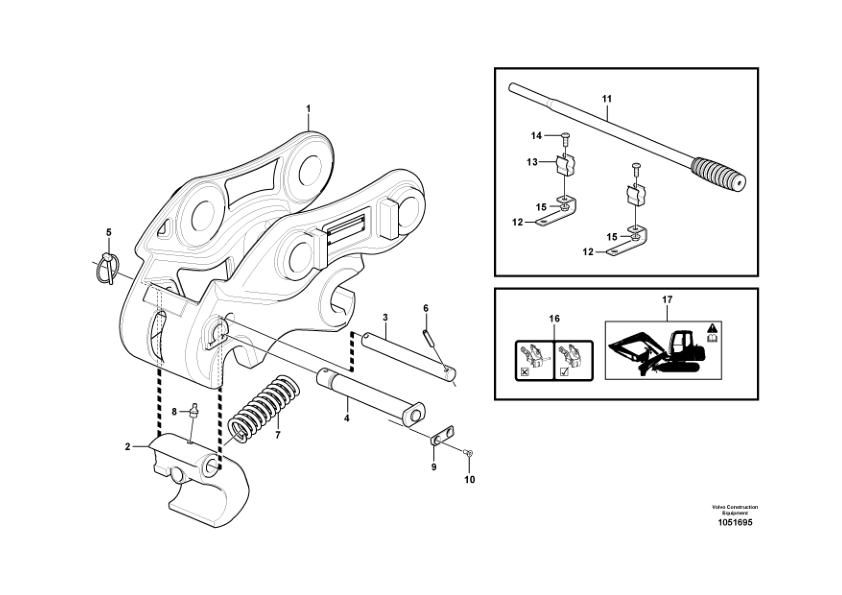 1
5
3
6
8
7
4
2
9
10
11
14
13
15
12
15
12
16
17
Volvo Construction Equipment
1051695