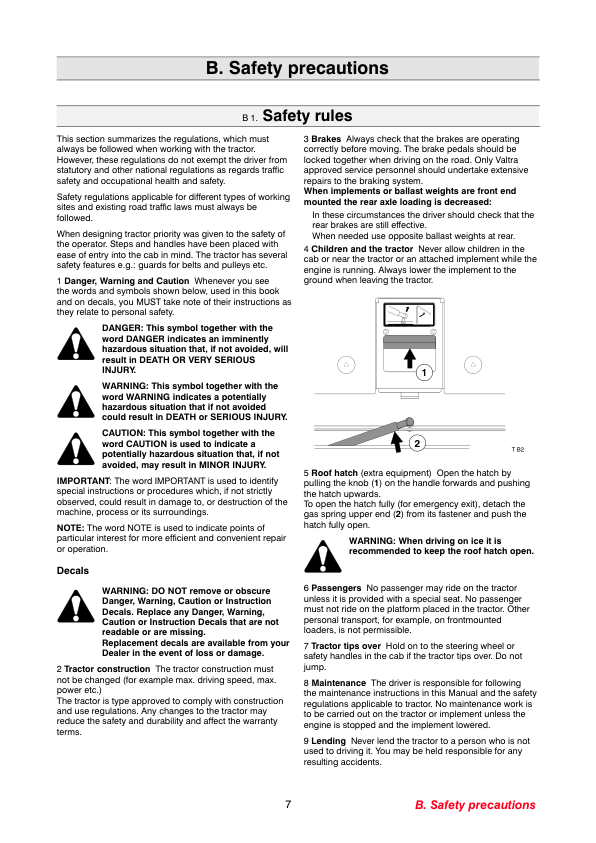 B. Safety precautions

B 1. Safety rules

This section summarizes the regulations, which must always be followed when working with the tractor. However, these regulations do not exempt the driver from statutory and other national regulations as regards traffic safety and occupational health and safety.

Safety regulations applicable for different types of working sites and existing road traffic laws must always be followed.

When designing tractor priority was given to the safety of the operator. Steps and handles have been placed with ease of entry into the cab in mind. The tractor has several safety features e.g.: guards for belts and pulleys etc.

1 Danger, Warning and Caution Whenever you see the words and symbols shown below, used in this book and on decals, you MUST take note of their instructions as they relate to personal safety.

DANGER: This symbol together with the word DANGER indicates an imminently hazardous situation that, if not avoided, will result in DEATH OR VERY SERIOUS INJURY.

WARNING: This symbol together with the word WARNING indicates a potentially hazardous situation that if not avoided could result in DEATH or SERIOUS INJURY.

CAUTION: This symbol together with the word CAUTION is used to indicate a potentially hazardous situation that, if not avoided, may result in MINOR INJURY.

IMPORTANT: The word IMPORTANT is used to identify special instructions or procedures which, if not strictly observed, could result in damage to, or destruction of the machine, process or its surroundings.

NOTE: The word NOTE is used to indicate points of particular interest for more efficient and convenient repair or operation.

Decals

WARNING: DO NOT remove or obscure Danger, Warning, Caution or Instruction Decals. Replace any Danger, Warning, Caution or Instruction Decals that are not readable or are missing.
Replacement decals are available from your Dealer in the event of loss or damage.

2 Tractor construction The tractor construction must not be changed (for example max. driving speed, max. power etc.)
The tractor is type approved to comply with construction and use regulations. Any changes to the tractor may reduce the safety and durability and affect the warranty terms.

3 Brakes Always check that the brakes are operating correctly before moving. The brake pedals should be locked together when driving on the road. Only Valtra approved service personnel should undertake extensive repairs to the braking system.
When implements or ballast weights are front end mounted the rear axle loading is decreased:
In these circumstances the driver should check that the rear brakes are still effective.
When needed use opposite ballast weights at rear.

4 Children and the tractor Never allow children in the cab or near the tractor or an attached implement while the engine is running. Always lower the implement to the ground when leaving the tractor.

1
2
T B2

5 Roof hatch (extra equipment) Open the hatch by pulling the knob (1) on the handle forwards and pushing the hatch upwards.
To open the hatch fully (for emergency exit), detach the gas spring upper end (2) from its fastener and push the hatch fully open.

WARNING: When driving on ice it is recommended to keep the roof hatch open.

6 Passengers No passenger may ride on the tractor unless it is provided with a special seat. No passenger must not ride on the platform placed in the tractor. Other personal transport, for example, on frontmounted loaders, is not permissible.

7 Tractor tips over Hold on to the steering wheel or safety handles in the cab if the tractor tips over. Do not jump.

8 Maintenance The driver is responsible for following the maintenance instructions in this Manual and the safety regulations applicable to tractor. No maintenance work is to be carried out on the tractor or implement unless the engine is stopped and the implement lowered.

9 Lending Never lend the tractor to a person who is not used to driving it. You may be held responsible for any resulting accidents.

7
B. Safety precautions