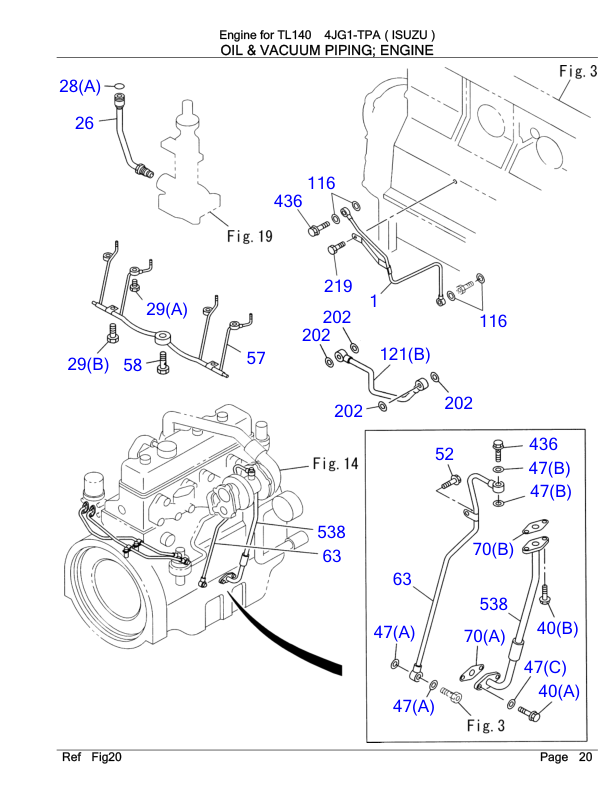 Engine for TL140 4JG1-TPA ( ISUZU )
OIL & VACUUM PIPING; ENGINE

Fig. 3

28(A)
26
Fig. 19
116
436
219
1
116
29(A)
29(B)
58
57
202
202
121(B)
202
202
Fig. 14
538
63
52
436
47(B)
47(B)
70(B)
63
538
40(B)
47(A)
70(A)
47(C)
40(A)
47(A)
Fig. 3

Ref Fig20
Page 20