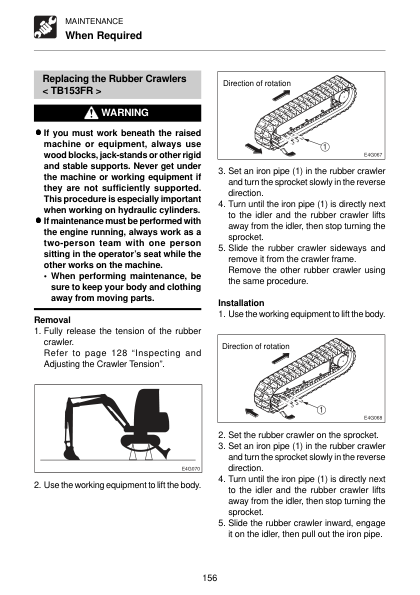 MAINTENANCE
When Required

Replacing the Rubber Crawlers < TB153FR >

WARNING

● If you must work beneath the raised machine or equipment, always use wood blocks, jack-stands or other rigid and stable supports. Never get under the machine or working equipment if they are not sufficiently supported. This procedure is especially important when working on hydraulic cylinders.
● If maintenance must be performed with the engine running, always work as a two-person team with one person sitting in the operator's seat while the other works on the machine.
• When performing maintenance, be sure to keep your body and clothing away from moving parts.

Removal
1. Fully release the tension of the rubber crawler.
Refer to page 128 "Inspecting and Adjusting the Crawler Tension".

E4G070

2. Use the working equipment to lift the body.

Direction of rotation
1
E4G067

3. Set an iron pipe (1) in the rubber crawler and turn the sprocket slowly in the reverse direction.
4. Turn until the iron pipe (1) is directly next to the idler and the rubber crawler lifts away from the idler, then stop turning the sprocket.
5. Slide the rubber crawler sideways and remove it from the crawler frame.
Remove the other rubber crawler using the same procedure.

Installation
1. Use the working equipment to lift the body.

Direction of rotation
1
E4G068

2. Set the rubber crawler on the sprocket.
3. Set an iron pipe (1) in the rubber crawler and turn the sprocket slowly in the reverse direction.
4. Turn until the iron pipe (1) is directly next to the idler and the rubber crawler lifts away from the idler, then stop turning the sprocket.
5. Slide the rubber crawler inward, engage it on the idler, then pull out the iron pipe.

156