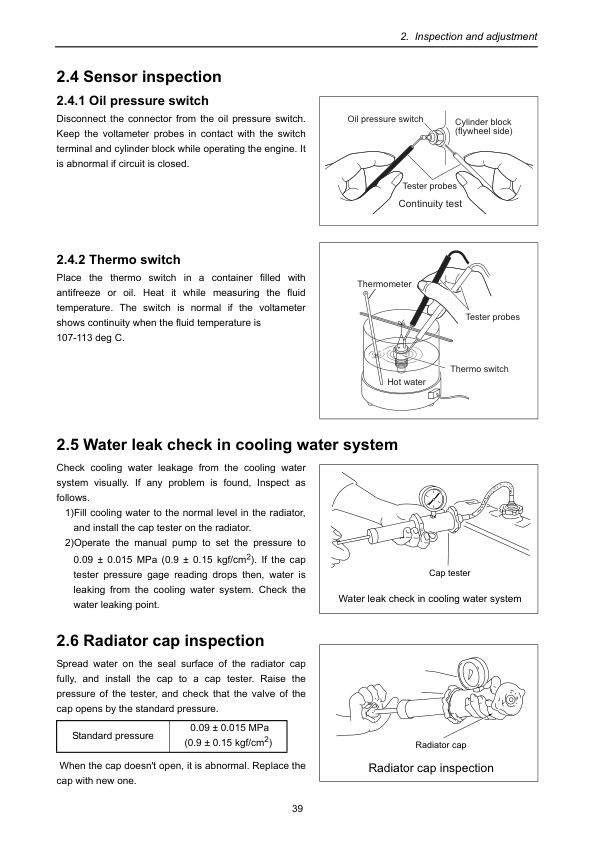 2. Inspection and adjustment

2.4 Sensor inspection

2.4.1 Oil pressure switch

Disconnect the connector from the oil pressure switch. Keep the voltameter probes in contact with the switch terminal and cylinder block while operating the engine. It is abnormal if circuit is closed.

Oil pressure switch
Cylinder block (flywheel side)
Tester probes
Continuity test

2.4.2 Thermo switch

Place the thermo switch in a container filled with antifreeze or oil. Heat it while measuring the fluid temperature. The switch is normal if the voltameter shows continuity when the fluid temperature is 107-113 deg C.

Thermometer
Tester probes
Thermo switch
Hot water

2.5 Water leak check in cooling water system

Check cooling water leakage from the cooling water system visually. If any problem is found, Inspect as follows.

1)Fill cooling water to the normal level in the radiator, and install the cap tester on the radiator.

2)Operate the manual pump to set the pressure to 0.09 ± 0.015 MPa (0.9 ± 0.15 kgf/cm$^2$). If the cap tester pressure gage reading drops then, water is leaking from the cooling water system. Check the water leaking point.

Cap tester
Water leak check in cooling water system

2.6 Radiator cap inspection

Spread water on the seal surface of the radiator cap fully, and install the cap to a cap tester. Raise the pressure of the tester, and check that the valve of the cap opens by the standard pressure.

| Standard pressure | 0.09 ± 0.015 MPa (0.9 ± 0.15 kgf/cm$^2$) |
|---|---|

When the cap doesn't open, it is abnormal. Replace the cap with new one.

Radiator cap
Radiator cap inspection

39