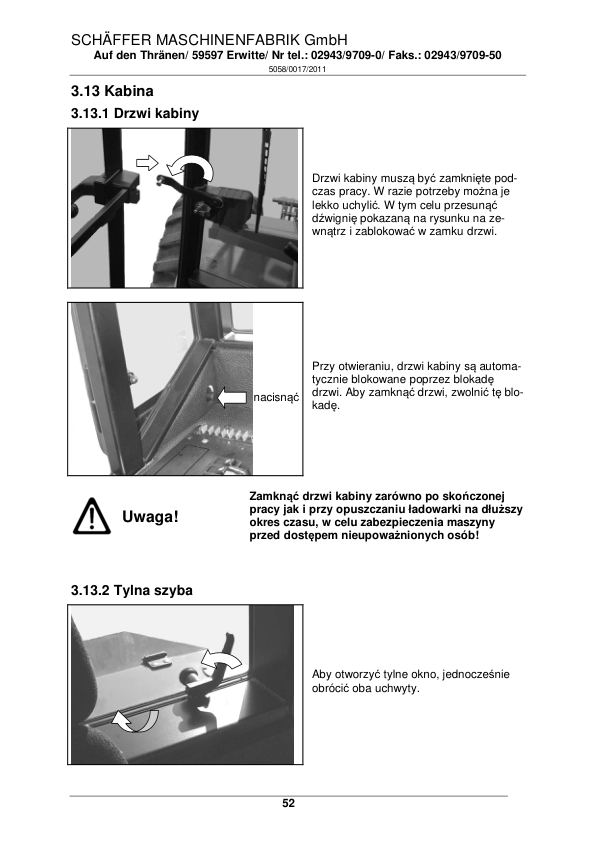 SCHÄFFER MASCHINENFABRIK GmbH
Auf den Thränen/ 59597 Erwitte/ Nr tel.: 02943/9709-0/ Faks.: 02943/9709-50
5058/0017/2011

3.13 Kabina

3.13.1 Drzwi kabiny

Drzwi kabiny muszą być zamknięte podczas pracy. W razie potrzeby można je lekko uchylić. W tym celu przesunąć dźwignię pokazaną na rysunku na zewnątrz i zablokować w zamku drzwi.

nacisnąć

Przy otwieraniu, drzwi kabiny są automatycznie blokowane poprzez blokadę drzwi. Aby zamknąć drzwi, zwolnić tę blokadę.

Uwaga!

Zamknąć drzwi kabiny zarówno po skończonej pracy jak i przy opuszczaniu ładowarki na dłuższy okres czasu, w celu zabezpieczenia maszyny przed dostępem nieupoważnionych osób!

3.13.2 Tylna szyba

Aby otworzyć tylne okno, jednocześnie obrócić oba uchwyty.

52