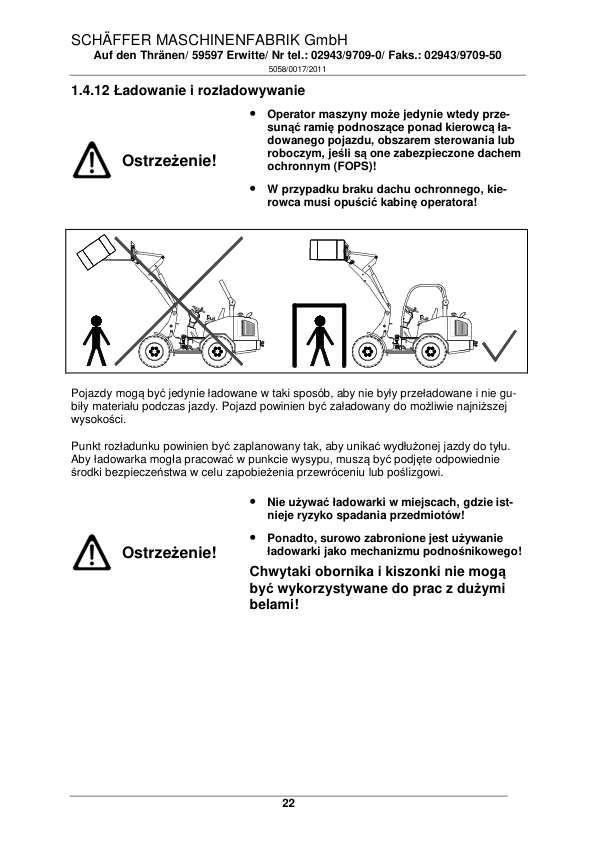 SCHÄFFER MASCHINENFABRIK GmbH
Auf den Thränen/ 59597 Erwitte/ Nr tel.: 02943/9709-0/ Faks.: 02943/9709-50
5058/0017/2011

1.4.12 Ładowanie i rozładowywanie

Ostrzeżenie!

• Operator maszyny może jedynie wtedy przesunąć ramię podnoszące ponad kierowcą ładowanego pojazdu, obszarem sterowania lub roboczym, jeśli są one zabezpieczone dachem ochronnym (FOPS)!

• W przypadku braku dachu ochronnego, kierowca musi opuścić kabinę operatora!

Pojazdy mogą być jedynie ładowane w taki sposób, aby nie były przeładowane i nie gubiły materiału podczas jazdy. Pojazd powinien być załadowany do możliwie najniższej wysokości.

Punkt rozładunku powinien być zaplanowany tak, aby unikać wydłużonej jazdy do tyłu. Aby ładowarka mogła pracować w punkcie wysypu, muszą być podjęte odpowiednie środki bezpieczeństwa w celu zapobieżenia przewróceniu lub poślizgowi.

Ostrzeżenie!

• Nie używać ładowarki w miejscach, gdzie istnieje ryzyko spadania przedmiotów!

• Ponadto, surowo zabronione jest używanie ładowarki jako mechanizmu podnośnikowego!

Chwytaki obornika i kiszonki nie mogą być wykorzystywane do prac z dużymi belami!

22