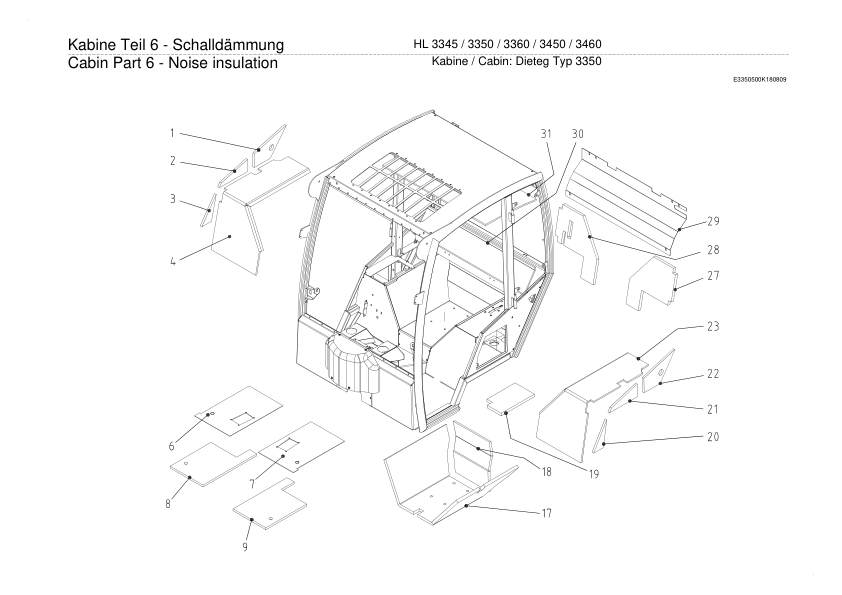 Kabine Teil 6 - Schalldämmung
Cabin Part 6 - Noise insulation

HL 3345 / 3350 / 3360 / 3450 / 3460
Kabine / Cabin: Dieteg Typ 3350

E3350500K180809

1
2
3
4
31
30
29
28
27
23
22
21
20
6
7
8
9
18
19
17