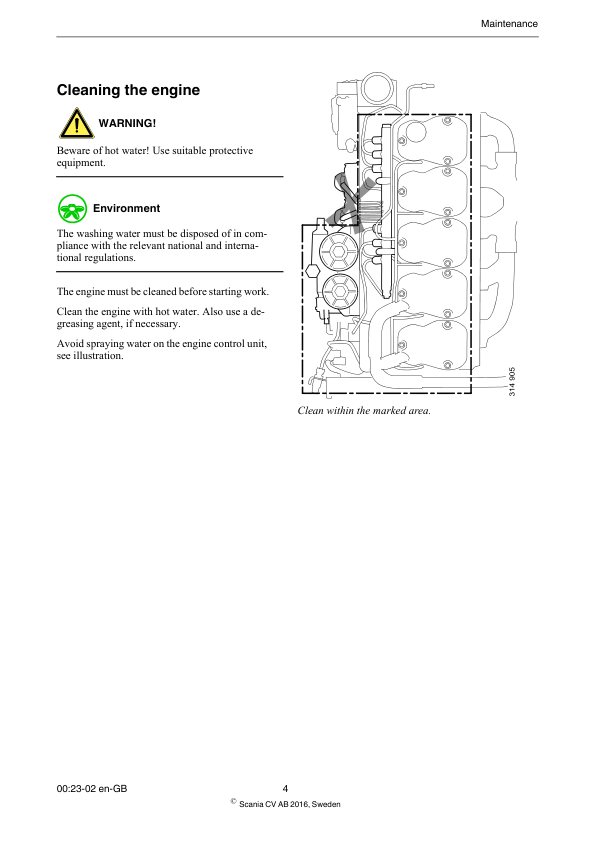 Maintenance

Cleaning the engine

WARNING!

Beware of hot water! Use suitable protective equipment.

Environment

The washing water must be disposed of in compliance with the relevant national and international regulations.

The engine must be cleaned before starting work.

Clean the engine with hot water. Also use a degreasing agent, if necessary.

Avoid spraying water on the engine control unit, see illustration.

314 905

Clean within the marked area.

00:23-02 en-GB

4

© Scania CV AB 2016, Sweden