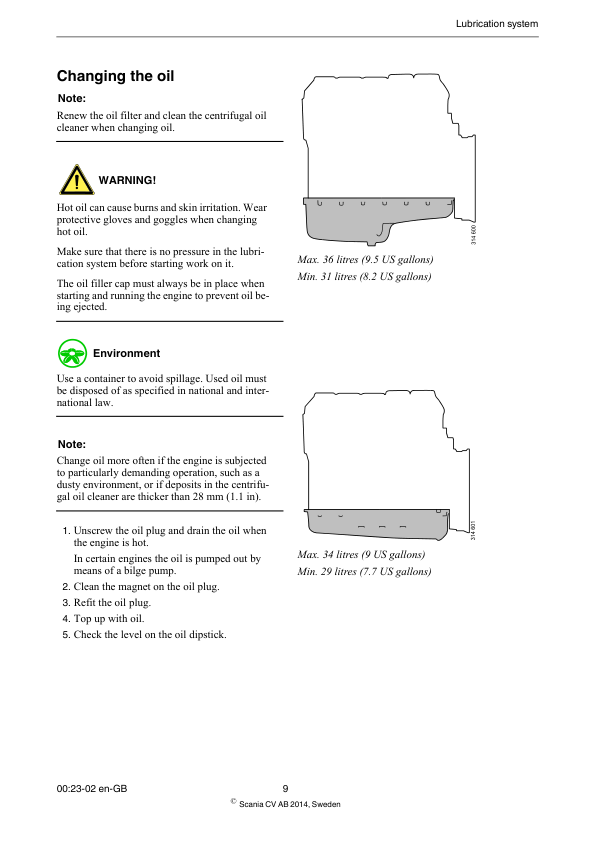 Lubrication system

Changing the oil

Note:

Renew the oil filter and clean the centrifugal oil cleaner when changing oil.

WARNING!

Hot oil can cause burns and skin irritation. Wear protective gloves and goggles when changing hot oil.

Make sure that there is no pressure in the lubrication system before starting work on it.

The oil filler cap must always be in place when starting and running the engine to prevent oil being ejected.

Environment

Use a container to avoid spillage. Used oil must be disposed of as specified in national and international law.

Note:

Change oil more often if the engine is subjected to particularly demanding operation, such as a dusty environment, or if deposits in the centrifugal oil cleaner are thicker than 28 mm (1.1 in).

1. Unscrew the oil plug and drain the oil when the engine is hot.

In certain engines the oil is pumped out by means of a bilge pump.

2. Clean the magnet on the oil plug.
3. Refit the oil plug.
4. Top up with oil.
5. Check the level on the oil dipstick.

314 600

Max. 36 litres (9.5 US gallons)
Min. 31 litres (8.2 US gallons)

314 601

Max. 34 litres (9 US gallons)
Min. 29 litres (7.7 US gallons)

00:23-02 en-GB 9

© Scania CV AB 2014, Sweden