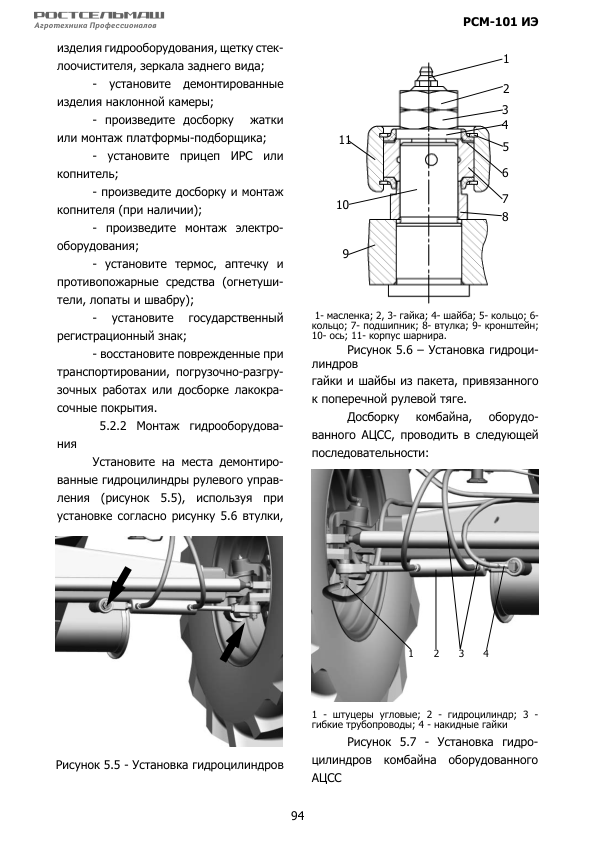 РОСТСЕЛЬМАШ
Агротехника Профессионалов

РСМ-101 ИЭ

изделия гидрооборудования, щетку стеклоочистителя, зеркала заднего вида;

- установите демонтированные изделия наклонной камеры;

- произведите досборку жатки или монтаж платформы-подборщика;

- установите прицеп ИРС или копнитель;

- произведите досборку и монтаж копнителя (при наличии);

- произведите монтаж электрооборудования;

- установите термос, аптечку и противопожарные средства (огнетушители, лопаты и швабру);

- установите государственный регистрационный знак;

- восстановите поврежденные при транспортировании, погрузочно-разгрузочных работах или досборке лакокрасочные покрытия.

5.2.2 Монтаж гидрооборудования

Установите на места демонтированные гидроцилиндры рулевого управления (рисунок 5.5), используя при установке согласно рисунку 5.6 втулки,

Рисунок 5.5 - Установка гидроцилиндров

1
2
3
4
5
6
7
8
9
10
11

1- масленка; 2, 3- гайка; 4- шайба; 5- кольцо; 6- кольцо; 7- подшипник; 8- втулка; 9- кронштейн; 10- ось; 11- корпус шарнира.

Рисунок 5.6 – Установка гидроцилиндров

гайки и шайбы из пакета, привязанного к поперечной рулевой тяге.

Досборку комбайна, оборудованного АЦСС, проводить в следующей последовательности:

1 2 3 4

1 - штуцеры угловые; 2 - гидроцилиндр; 3 - гибкие трубопроводы; 4 - накидные гайки

Рисунок 5.7 - Установка гидроцилиндров комбайна оборудованного АЦСС

94