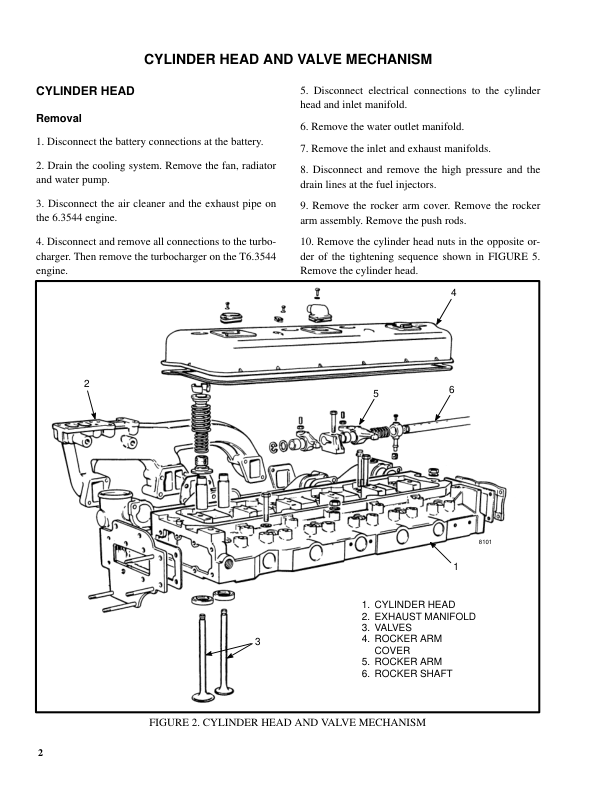 CYLINDER HEAD AND VALVE MECHANISM

CYLINDER HEAD

Removal

1. Disconnect the battery connections at the battery.

2. Drain the cooling system. Remove the fan, radiator and water pump.

3. Disconnect the air cleaner and the exhaust pipe on the 6.3544 engine.

4. Disconnect and remove all connections to the turbocharger. Then remove the turbocharger on the T6.3544 engine.

5. Disconnect electrical connections to the cylinder head and inlet manifold.

6. Remove the water outlet manifold.

7. Remove the inlet and exhaust manifolds.

8. Disconnect and remove the high pressure and the drain lines at the fuel injectors.

9. Remove the rocker arm cover. Remove the rocker arm assembly. Remove the push rods.

10. Remove the cylinder head nuts in the opposite order of the tightening sequence shown in FIGURE 5. Remove the cylinder head.

4

2

5

6

8101

1

3

1. CYLINDER HEAD
2. EXHAUST MANIFOLD
3. VALVES
4. ROCKER ARM COVER
5. ROCKER ARM
6. ROCKER SHAFT

FIGURE 2. CYLINDER HEAD AND VALVE MECHANISM

2