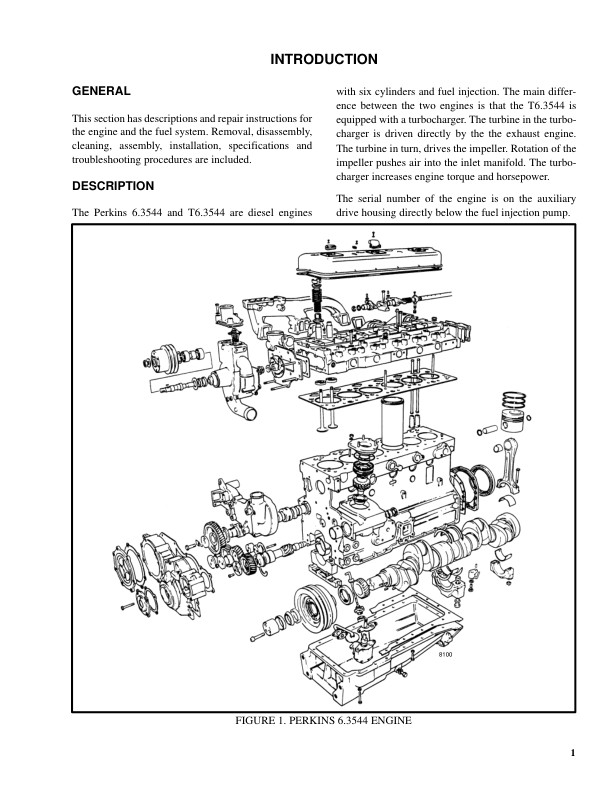 INTRODUCTION

GENERAL

This section has descriptions and repair instructions for the engine and the fuel system. Removal, disassembly, cleaning, assembly, installation, specifications and troubleshooting procedures are included.

DESCRIPTION

The Perkins 6.3544 and T6.3544 are diesel engines with six cylinders and fuel injection. The main difference between the two engines is that the T6.3544 is equipped with a turbocharger. The turbine in the turbocharger is driven directly by the the exhaust engine. The turbine in turn, drives the impeller. Rotation of the impeller pushes air into the inlet manifold. The turbocharger increases engine torque and horsepower.

The serial number of the engine is on the auxiliary drive housing directly below the fuel injection pump.

8100

FIGURE 1. PERKINS 6.3544 ENGINE

1