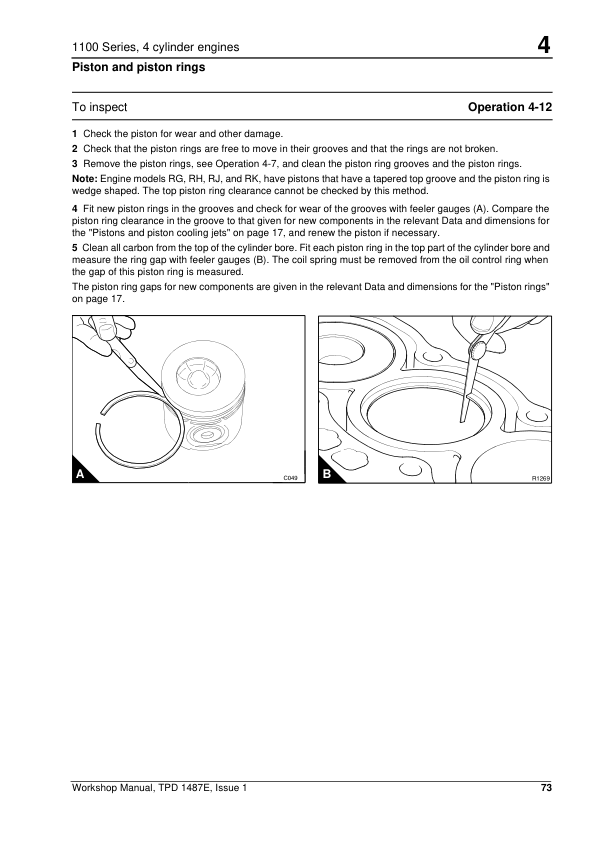 1100 Series, 4 cylinder engines

4

Piston and piston rings

To inspect

Operation 4-12

1 Check the piston for wear and other damage.

2 Check that the piston rings are free to move in their grooves and that the rings are not broken.

3 Remove the piston rings, see Operation 4-7, and clean the piston ring grooves and the piston rings.

Note: Engine models RG, RH, RJ, and RK, have pistons that have a tapered top groove and the piston ring is wedge shaped. The top piston ring clearance cannot be checked by this method.

4 Fit new piston rings in the grooves and check for wear of the grooves with feeler gauges (A). Compare the piston ring clearance in the groove to that given for new components in the relevant Data and dimensions for the "Pistons and piston cooling jets" on page 17, and renew the piston if necessary.

5 Clean all carbon from the top of the cylinder bore. Fit each piston ring in the top part of the cylinder bore and measure the ring gap with feeler gauges (B). The coil spring must be removed from the oil control ring when the gap of this piston ring is measured.

The piston ring gaps for new components are given in the relevant Data and dimensions for the "Piston rings" on page 17.

A

C049

B

R1269

Workshop Manual, TPD 1487E, Issue 1

73