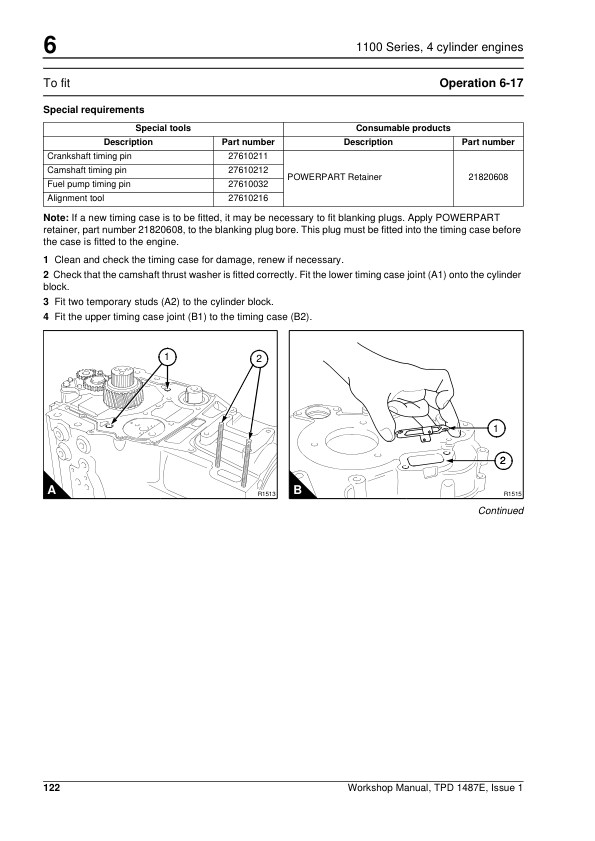 6

1100 Series, 4 cylinder engines

To fit

Operation 6-17

Special requirements

| Special tools | | Consumable products | |
|---|---|---|---|
| Description | Part number | Description | Part number |
| Crankshaft timing pin | 27610211 | POWERPART Retainer | 21820608 |
| Camshaft timing pin | 27610212 | | |
| Fuel pump timing pin | 27610032 | | |
| Alignment tool | 27610216 | | |

Note: If a new timing case is to be fitted, it may be necessary to fit blanking plugs. Apply POWERPART retainer, part number 21820608, to the blanking plug bore. This plug must be fitted into the timing case before the case is fitted to the engine.

1 Clean and check the timing case for damage, renew if necessary.

2 Check that the camshaft thrust washer is fitted correctly. Fit the lower timing case joint (A1) onto the cylinder block.

3 Fit two temporary studs (A2) to the cylinder block.

4 Fit the upper timing case joint (B1) to the timing case (B2).

1

2

A

R1513

1

2

B

R1515

Continued

122

Workshop Manual, TPD 1487E, Issue 1