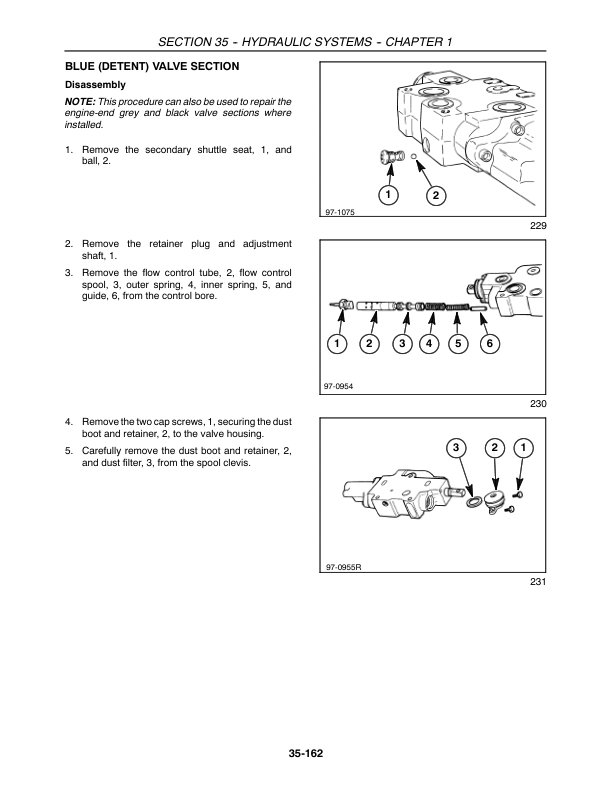 SECTION 35 - HYDRAULIC SYSTEMS - CHAPTER 1

BLUE (DETENT) VALVE SECTION

Disassembly

NOTE: This procedure can also be used to repair the engine-end grey and black valve sections where installed.

1. Remove the secondary shuttle seat, 1, and ball, 2.

1 2

97-1075

229

2. Remove the retainer plug and adjustment shaft, 1.

3. Remove the flow control tube, 2, flow control spool, 3, outer spring, 4, inner spring, 5, and guide, 6, from the control bore.

1 2 3 4 5 6

97-0954

230

4. Remove the two cap screws, 1, securing the dust boot and retainer, 2, to the valve housing.

5. Carefully remove the dust boot and retainer, 2, and dust filter, 3, from the spool clevis.

3 2 1

97-0955R

231

35-162