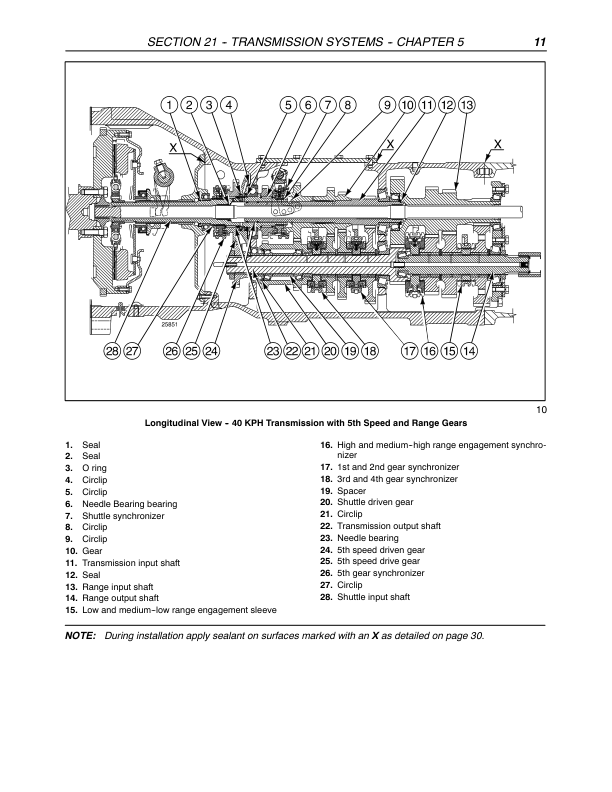 SECTION 21 - TRANSMISSION SYSTEMS - CHAPTER 5 11

1 2 3 4 5 6 7 8 9 10 11 12 13

X X X

25851

28 27 26 25 24 23 22 21 20 19 18 17 16 15 14

10

Longitudinal View - 40 KPH Transmission with 5th Speed and Range Gears

1. Seal
2. Seal
3. O ring
4. Circlip
5. Circlip
6. Needle Bearing bearing
7. Shuttle synchronizer
8. Circlip
9. Circlip
10. Gear
11. Transmission input shaft
12. Seal
13. Range input shaft
14. Range output shaft
15. Low and medium-low range engagement sleeve

16. High and medium-high range engagement synchronizer
17. 1st and 2nd gear synchronizer
18. 3rd and 4th gear synchronizer
19. Spacer
20. Shuttle driven gear
21. Circlip
22. Transmission output shaft
23. Needle bearing
24. 5th speed driven gear
25. 5th speed drive gear
26. 5th gear synchronizer
27. Circlip
28. Shuttle input shaft

NOTE: During installation apply sealant on surfaces marked with an X as detailed on page 30.