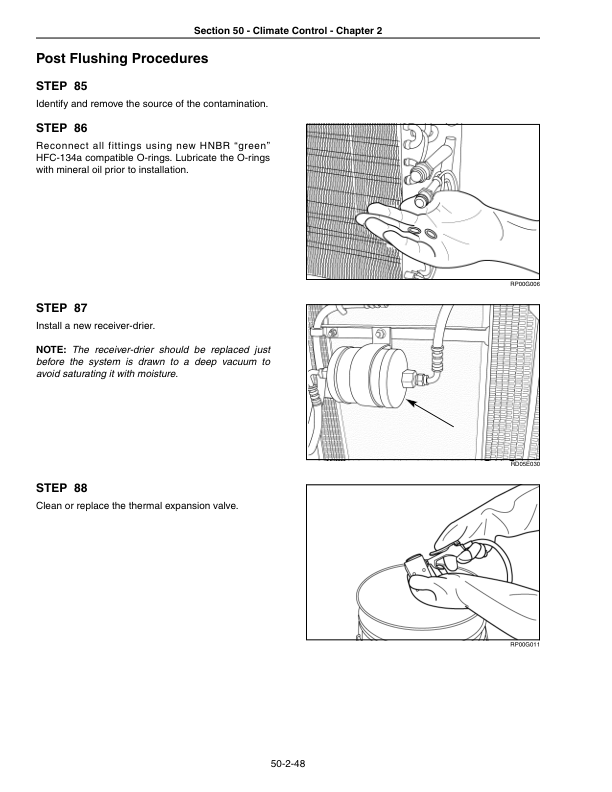 Section 50 - Climate Control - Chapter 2

Post Flushing Procedures

STEP 85

Identify and remove the source of the contamination.

STEP 86

Reconnect all fittings using new HNBR “green” HFC-134a compatible O-rings. Lubricate the O-rings with mineral oil prior to installation.

RP00G006

STEP 87

Install a new receiver-drier.

NOTE: The receiver-drier should be replaced just before the system is drawn to a deep vacuum to avoid saturating it with moisture.

RD05E030

STEP 88

Clean or replace the thermal expansion valve.

RP00G011

50-2-48