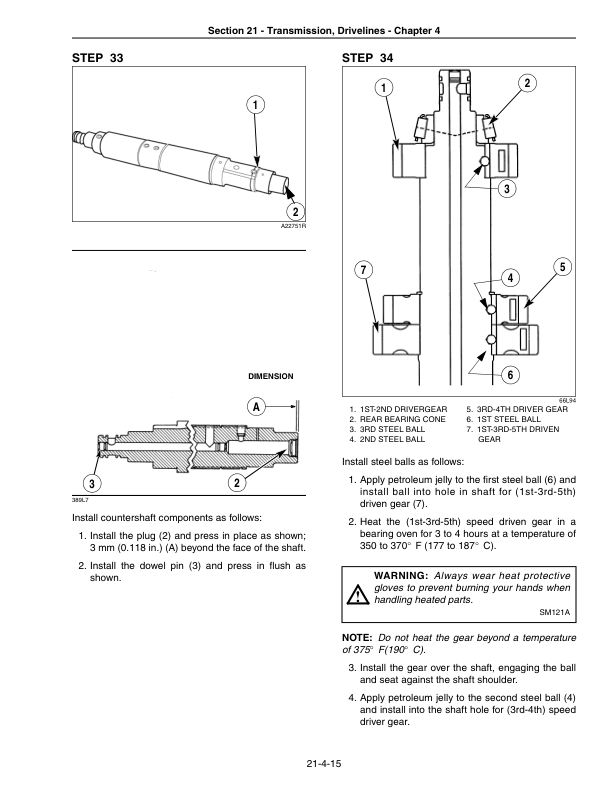 Section 21 - Transmission, Drivelines - Chapter 4

STEP 33

1

2

A22751R

DIMENSION

A

3

2

380L7

Install countershaft components as follows:

1. Install the plug (2) and press in place as shown; 3 mm (0.118 in.) (A) beyond the face of the shaft.

2. Install the dowel pin (3) and press in flush as shown.

STEP 34

1

2

3

7

4

5

6

66L94

1. 1ST-2ND DRIVERGEAR
2. REAR BEARING CONE
3. 3RD STEEL BALL
4. 2ND STEEL BALL
5. 3RD-4TH DRIVER GEAR
6. 1ST STEEL BALL
7. 1ST-3RD-5TH DRIVEN GEAR

Install steel balls as follows:

1. Apply petroleum jelly to the first steel ball (6) and install ball into hole in shaft for (1st-3rd-5th) driven gear (7).

2. Heat the (1st-3rd-5th) speed driven gear in a bearing oven for 3 to 4 hours at a temperature of 350 to 370° F (177 to 187° C).

WARNING: Always wear heat protective gloves to prevent burning your hands when handling heated parts.

SM121A

NOTE: Do not heat the gear beyond a temperature of 375° F(190° C).

3. Install the gear over the shaft, engaging the ball and seat against the shaft shoulder.

4. Apply petroleum jelly to the second steel ball (4) and install into the shaft hole for (3rd-4th) speed driver gear.

21-4-15