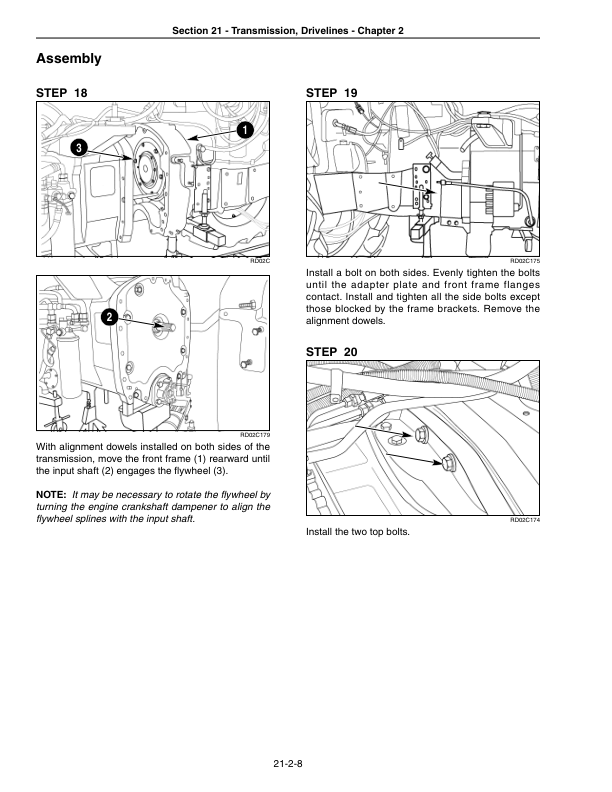 Section 21 - Transmission, Drivelines - Chapter 2

Assembly

STEP 18

1

3

RD02C

2

RD02C179

With alignment dowels installed on both sides of the transmission, move the front frame (1) rearward until the input shaft (2) engages the flywheel (3).

NOTE: It may be necessary to rotate the flywheel by turning the engine crankshaft dampener to align the flywheel splines with the input shaft.

STEP 19

RD02C175

Install a bolt on both sides. Evenly tighten the bolts until the adapter plate and front frame flanges contact. Install and tighten all the side bolts except those blocked by the frame brackets. Remove the alignment dowels.

STEP 20

RD02C174

Install the two top bolts.

21-2-8