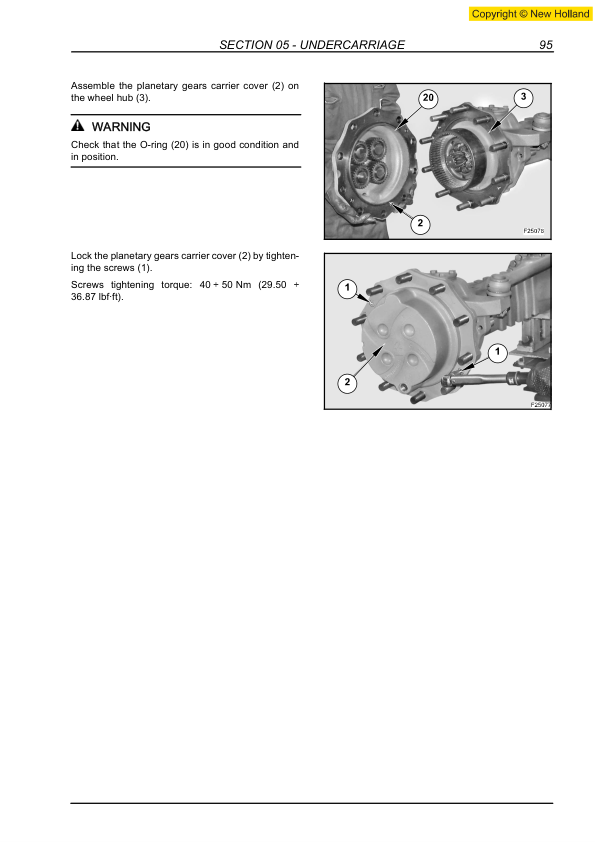 Copyright © New Holland

SECTION 05 - UNDERCARRIAGE 95

Assemble the planetary gears carrier cover (2) on the wheel hub (3).

WARNING

Check that the O-ring (20) is in good condition and in position.

20

3

2

F25076

Lock the planetary gears carrier cover (2) by tightening the screws (1).

Screws tightening torque: 40 ÷ 50 Nm (29.50 ÷ 36.87 lbf·ft).

1

1

2

F25077