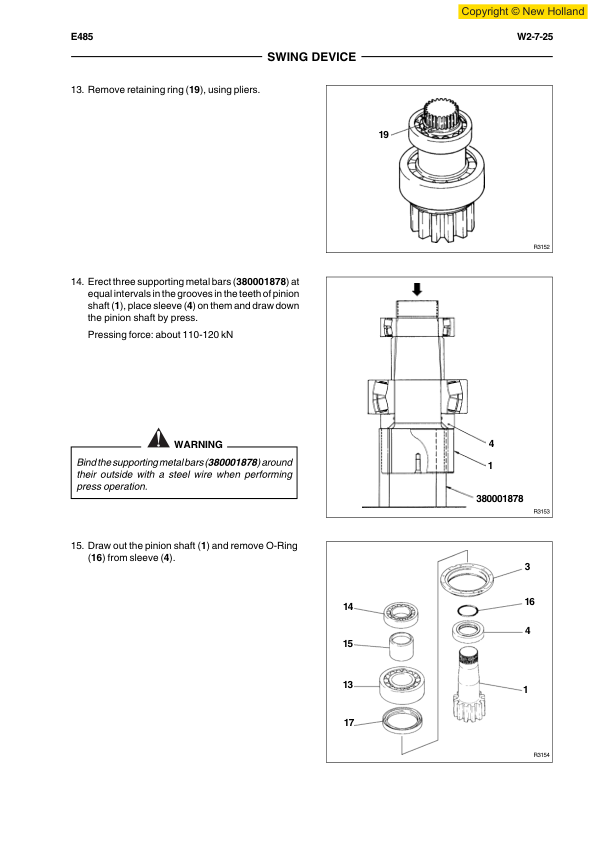 Copyright © New Holland

E485

W2-7-25

SWING DEVICE

13. Remove retaining ring (19), using pliers.

19

R3152

14. Erect three supporting metal bars (380001878) at equal intervals in the grooves in the teeth of pinion shaft (1), place sleeve (4) on them and draw down the pinion shaft by press.

Pressing force: about 110-120 kN

WARNING

Bind the supporting metal bars (380001878) around their outside with a steel wire when performing press operation.

4

1

380001878

R3153

15. Draw out the pinion shaft (1) and remove O-Ring (16) from sleeve (4).

3

16

4

1

14

15

13

17

R3154