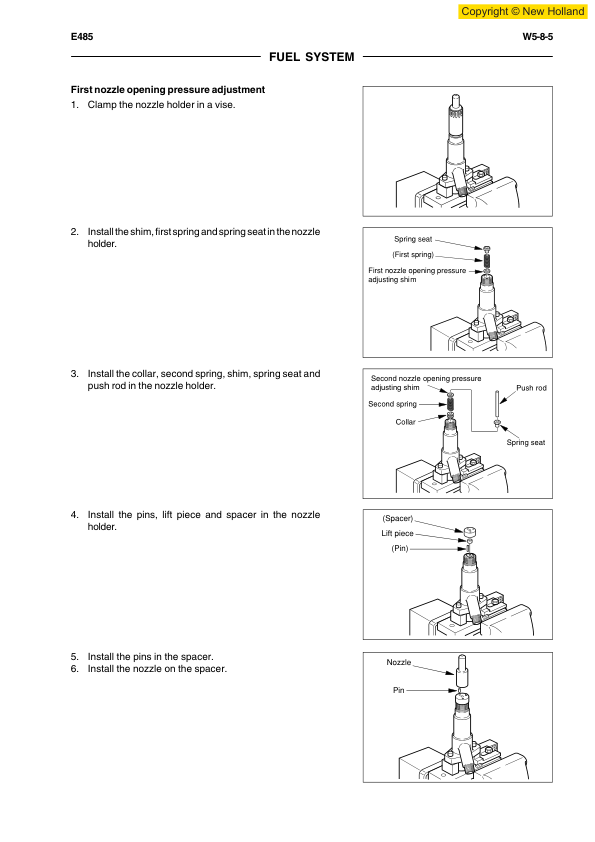 Copyright © New Holland

E485

W5-8-5

FUEL SYSTEM

First nozzle opening pressure adjustment

1. Clamp the nozzle holder in a vise.

2. Install the shim, first spring and spring seat in the nozzle holder.

Spring seat
(First spring)
First nozzle opening pressure adjusting shim

3. Install the collar, second spring, shim, spring seat and push rod in the nozzle holder.

Second nozzle opening pressure adjusting shim
Push rod
Second spring
Collar
Spring seat

4. Install the pins, lift piece and spacer in the nozzle holder.

(Spacer)
Lift piece
(Pin)

5. Install the pins in the spacer.
6. Install the nozzle on the spacer.

Nozzle
Pin