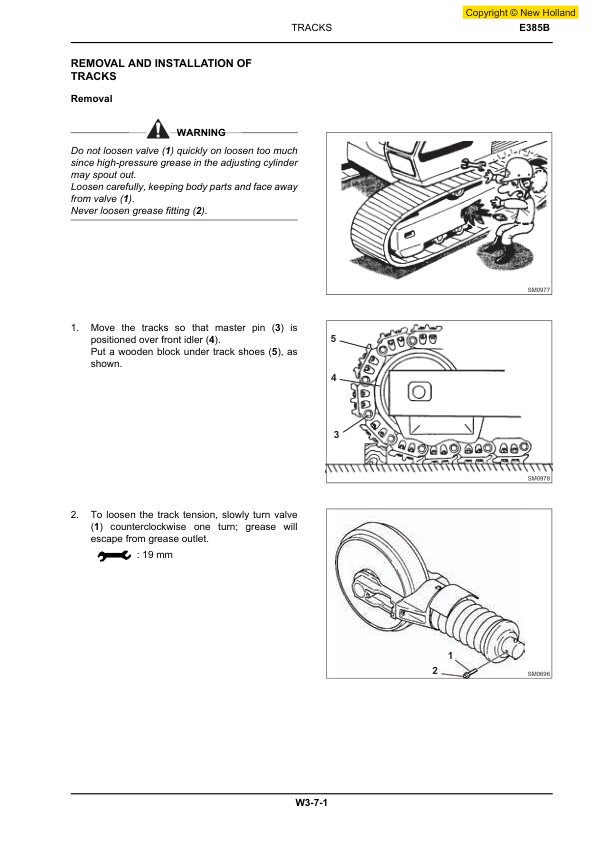 Copyright © New Holland

TRACKS

E385B

REMOVAL AND INSTALLATION OF TRACKS

Removal

WARNING

Do not loosen valve (1) quickly on loosen too much since high-pressure grease in the adjusting cylinder may spout out.
Loosen carefully, keeping body parts and face away from valve (1).
Never loosen grease fitting (2).

SM0977

1. Move the tracks so that master pin (3) is positioned over front idler (4).
Put a wooden block under track shoes (5), as shown.

5

4

3

SM0978

2. To loosen the track tension, slowly turn valve (1) counterclockwise one turn; grease will escape from grease outlet.

: 19 mm

1

2

SM0696

W3-7-1