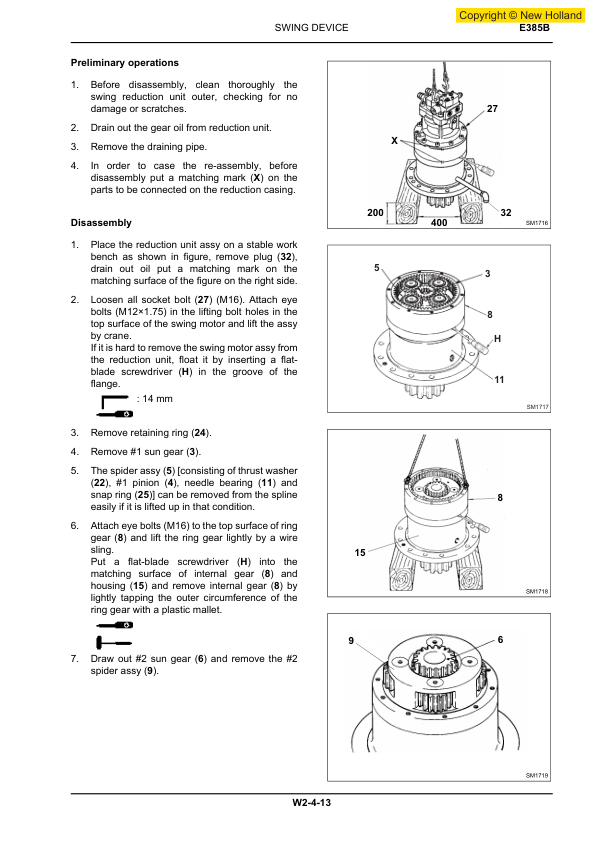 Copyright © New Holland

SWING DEVICE

E385B

Preliminary operations

1. Before disassembly, clean thoroughly the swing reduction unit outer, checking for no damage or scratches.

2. Drain out the gear oil from reduction unit.

3. Remove the draining pipe.

4. In order to case the re-assembly, before disassembly put a matching mark (X) on the parts to be connected on the reduction casing.

Disassembly

1. Place the reduction unit assy on a stable work bench as shown in figure, remove plug (32), drain out oil put a matching mark on the matching surface of the figure on the right side.

2. Loosen all socket bolt (27) (M16). Attach eye bolts (M12×1.75) in the lifting bolt holes in the top surface of the swing motor and lift the assy by crane.
If it is hard to remove the swing motor assy from the reduction unit, float it by inserting a flat-blade screwdriver (H) in the groove of the flange.

: 14 mm

3. Remove retaining ring (24).

4. Remove #1 sun gear (3).

5. The spider assy (5) [consisting of thrust washer (22), #1 pinion (4), needle bearing (11) and snap ring (25)] can be removed from the spline easily if it is lifted up in that condition.

6. Attach eye bolts (M16) to the top surface of ring gear (8) and lift the ring gear lightly by a wire sling.
Put a flat-blade screwdriver (H) into the matching surface of internal gear (8) and housing (15) and remove internal gear (8) by lightly tapping the outer circumference of the ring gear with a plastic mallet.

7. Draw out #2 sun gear (6) and remove the #2 spider assy (9).

27
X
200
400
32
SM1716

5
3
8
H
11
SM1717

8
15
SM1718

9
6
SM1719

W2-4-13