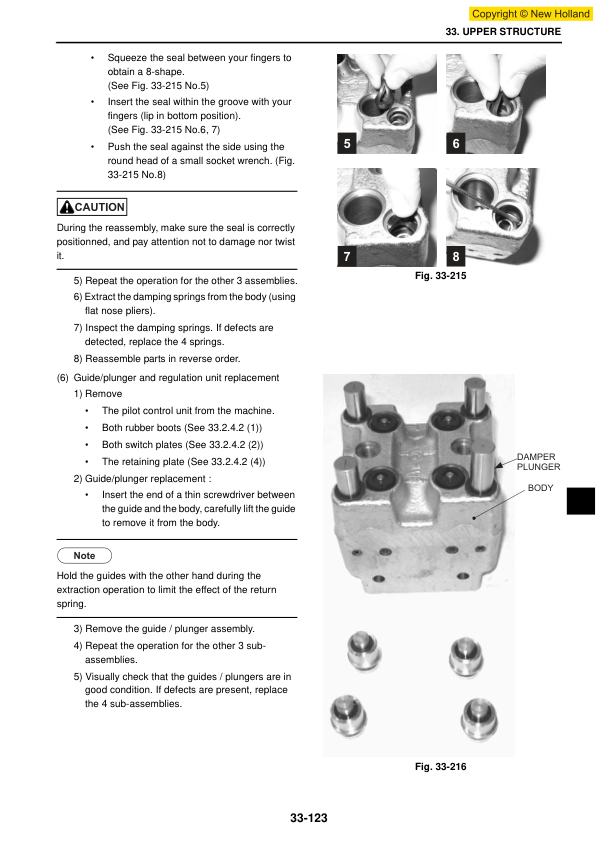 Copyright © New Holland

33. UPPER STRUCTURE

• Squeeze the seal between your fingers to obtain a 8-shape. (See Fig. 33-215 No.5)

• Insert the seal within the groove with your fingers (lip in bottom position). (See Fig. 33-215 No.6, 7)

• Push the seal against the side using the round head of a small socket wrench. (Fig. 33-215 No.8)

CAUTION

During the reassembly, make sure the seal is correctly positionned, and pay attention not to damage nor twist it.

5) Repeat the operation for the other 3 assemblies.

6) Extract the damping springs from the body (using flat nose pliers).

7) Inspect the damping springs. If defects are detected, replace the 4 springs.

8) Reassemble parts in reverse order.

(6) Guide/plunger and regulation unit replacement

1) Remove

• The pilot control unit from the machine.

• Both rubber boots (See 33.2.4.2 (1))

• Both switch plates (See 33.2.4.2 (2))

• The retaining plate (See 33.2.4.2 (4))

2) Guide/plunger replacement :

• Insert the end of a thin screwdriver between the guide and the body, carefully lift the guide to remove it from the body.

Note

Hold the guides with the other hand during the extraction operation to limit the effect of the return spring.

3) Remove the guide / plunger assembly.

4) Repeat the operation for the other 3 sub-assemblies.

5) Visually check that the guides / plungers are in good condition. If defects are present, replace the 4 sub-assemblies.

5

6

7

8

Fig. 33-215

DAMPER PLUNGER

BODY

Fig. 33-216

33-123