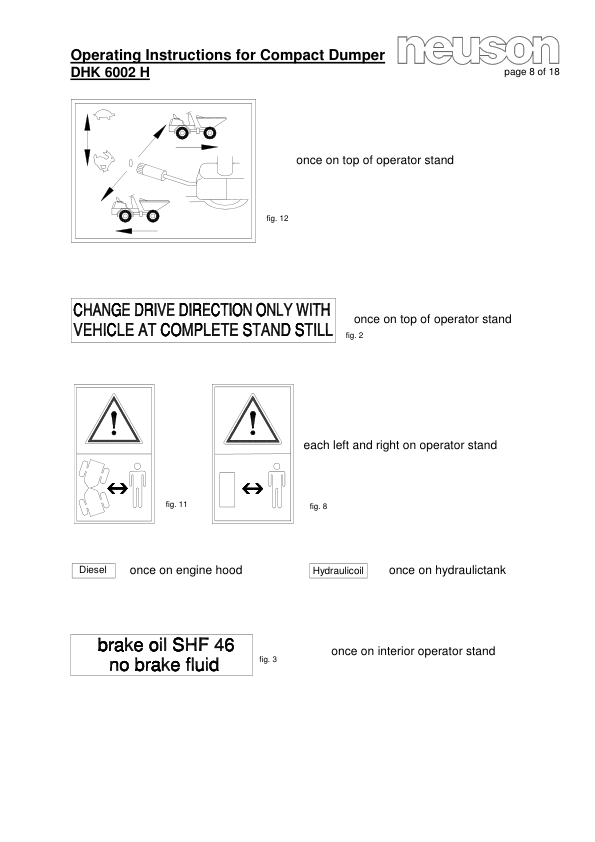 Operating Instructions for Compact Dumper
DHK 6002 H

neuson

page 8 of 18

once on top of operator stand

fig. 12

CHANGE DRIVE DIRECTION ONLY WITH VEHICLE AT COMPLETE STAND STILL

once on top of operator stand

fig. 2

each left and right on operator stand

fig. 11

fig. 8

Diesel

once on engine hood

Hydraulicoil

once on hydraulictank

brake oil SHF 46
no brake fluid

fig. 3

once on interior operator stand