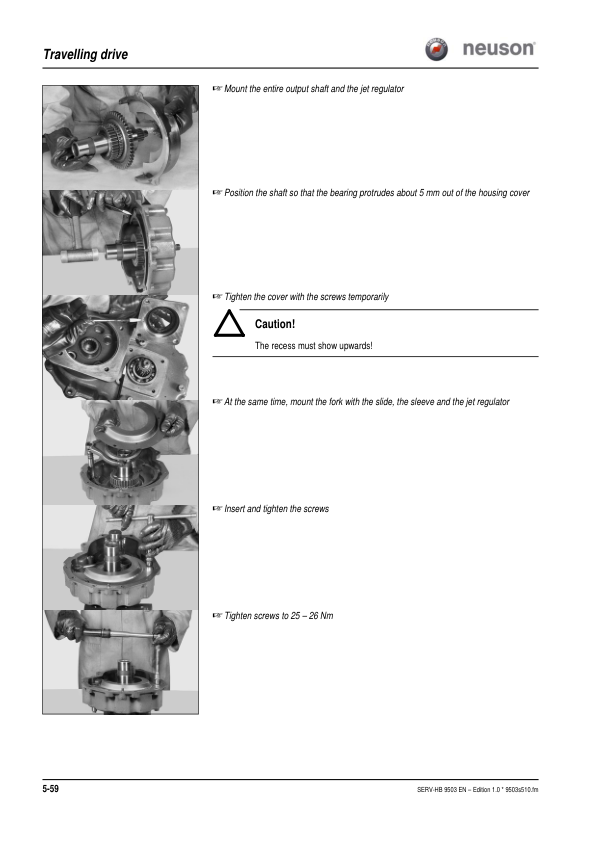 Travelling drive

neuson

☞ Mount the entire output shaft and the jet regulator

☞ Position the shaft so that the bearing protrudes about 5 mm out of the housing cover

☞ Tighten the cover with the screws temporarily

Caution!

The recess must show upwards!

☞ At the same time, mount the fork with the slide, the sleeve and the jet regulator

☞ Insert and tighten the screws

☞ Tighten screws to 25 – 26 Nm

5-59

SERV-HB 9503 EN – Edition 1.0 * 9503s510.fm