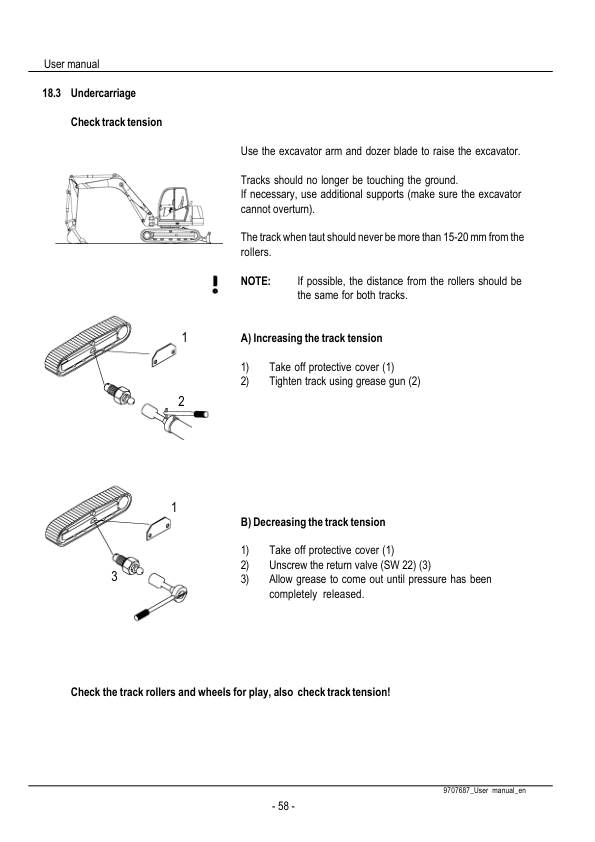 User manual

18.3 Undercarriage

Check track tension

Use the excavator arm and dozer blade to raise the excavator.

Tracks should no longer be touching the ground.
If necessary, use additional supports (make sure the excavator cannot overturn).

The track when taut should never be more than 15-20 mm from the rollers.

!

NOTE: If possible, the distance from the rollers should be the same for both tracks.

1

2

A) Increasing the track tension

1) Take off protective cover (1)
2) Tighten track using grease gun (2)

1

3

B) Decreasing the track tension

1) Take off protective cover (1)
2) Unscrew the return valve (SW 22) (3)
3) Allow grease to come out until pressure has been completely released.

Check the track rollers and wheels for play, also check track tension!

9707687_User manual_en

- 58 -