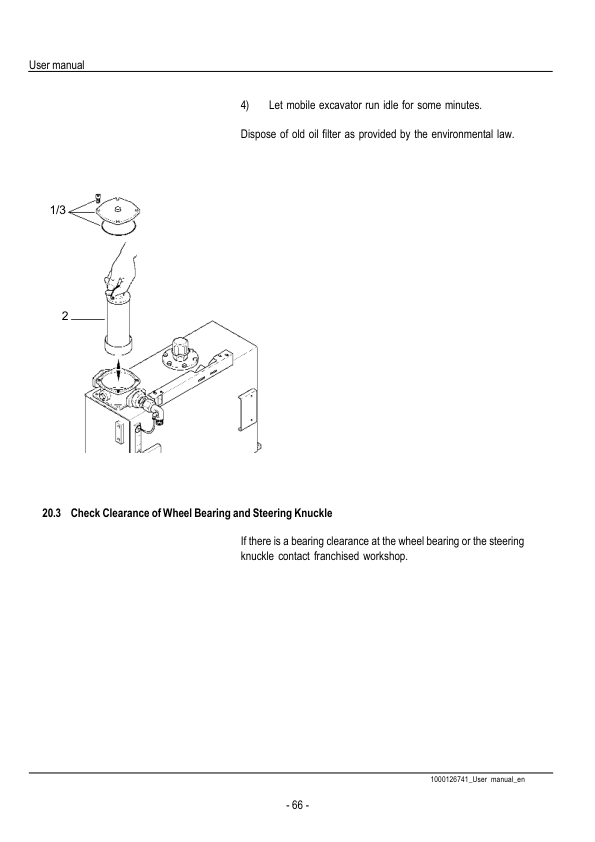 User manual

4) Let mobile excavator run idle for some minutes.

Dispose of old oil filter as provided by the environmental law.

1/3

2

20.3 Check Clearance of Wheel Bearing and Steering Knuckle

If there is a bearing clearance at the wheel bearing or the steering knuckle contact franchised workshop.

1000126741_User manual_en

- 66 -