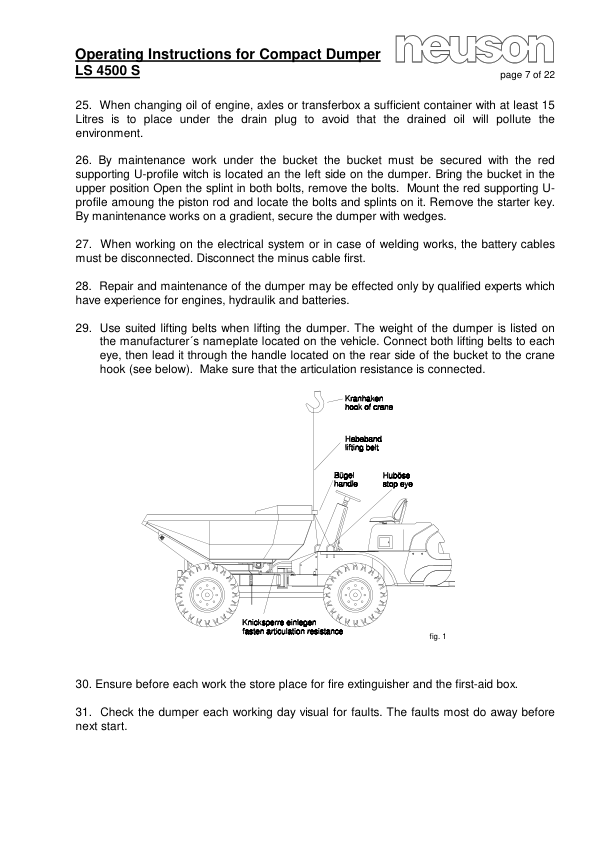 Operating Instructions for Compact Dumper LS 4500 S

neuson

page 7 of 22

25. When changing oil of engine, axles or transferbox a sufficient container with at least 15 Litres is to place under the drain plug to avoid that the drained oil will pollute the environment.

26. By maintenance work under the bucket the bucket must be secured with the red supporting U-profile witch is located an the left side on the dumper. Bring the bucket in the upper position Open the splint in both bolts, remove the bolts. Mount the red supporting U-profile amoung the piston rod and locate the bolts and splints on it. Remove the starter key. By manintenance works on a gradient, secure the dumper with wedges.

27. When working on the electrical system or in case of welding works, the battery cables must be disconnected. Disconnect the minus cable first.

28. Repair and maintenance of the dumper may be effected only by qualified experts which have experience for engines, hydraulik and batteries.

29. Use suited lifting belts when lifting the dumper. The weight of the dumper is listed on the manufacturer´s nameplate located on the vehicle. Connect both lifting belts to each eye, then lead it through the handle located on the rear side of the bucket to the crane hook (see below). Make sure that the articulation resistance is connected.

Kranhaken
hook of crane

Hebeband
lifting belt

Bügel
handle

Huböse
stop eye

Knicksperre einlegen
fasten articulation resistance

fig. 1

30. Ensure before each work the store place for fire extinguisher and the first-aid box.

31. Check the dumper each working day visual for faults. The faults most do away before next start.