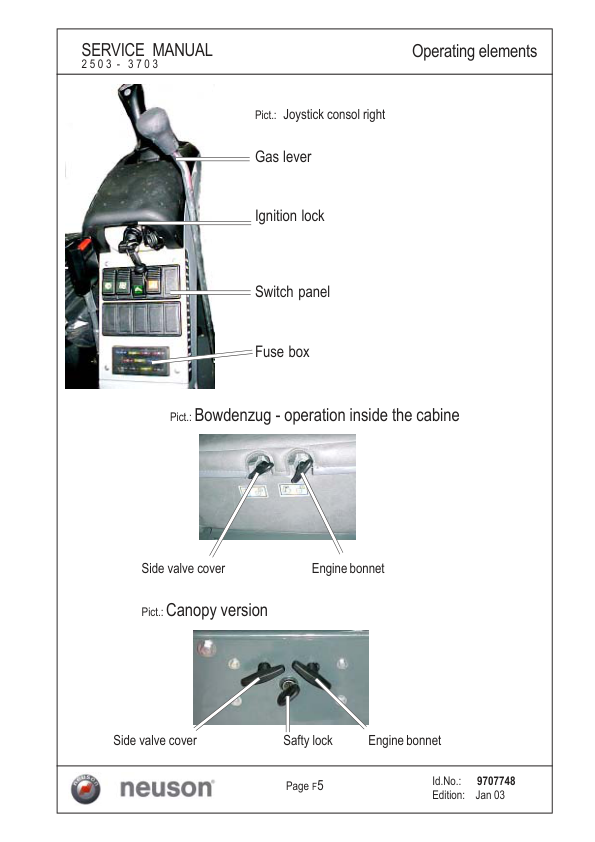 SERVICE MANUAL
2503 - 3703

Operating elements

Pict.: Joystick consol right

Gas lever

Ignition lock

Switch panel

Fuse box

Pict.: Bowdenzug - operation inside the cabine

Side valve cover

Engine bonnet

Pict.: Canopy version

Side valve cover

Safty lock

Engine bonnet

neuson

Page F5

Id.No.: 9707748
Edition: Jan 03