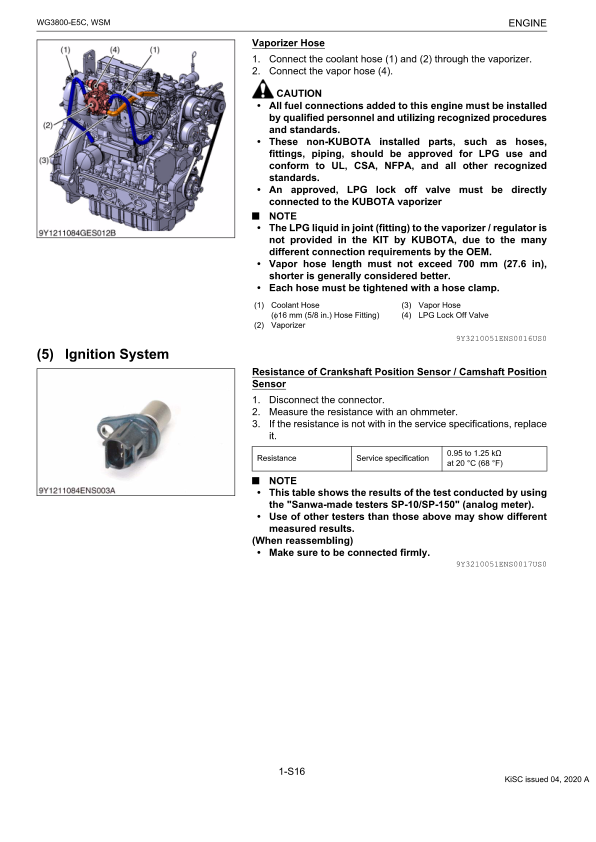 WG3800-E5C, WSM

ENGINE

(1) (4) (1)

(2)

(3)

9Y1211084GES012B

Vaporizer Hose

1. Connect the coolant hose (1) and (2) through the vaporizer.
2. Connect the vapor hose (4).

CAUTION

• All fuel connections added to this engine must be installed by qualified personnel and utilizing recognized procedures and standards.
• These non-KUBOTA installed parts, such as hoses, fittings, piping, should be approved for LPG use and conform to UL, CSA, NFPA, and all other recognized standards.
• An approved, LPG lock off valve must be directly connected to the KUBOTA vaporizer

■ NOTE

• The LPG liquid in joint (fitting) to the vaporizer / regulator is not provided in the KIT by KUBOTA, due to the many different connection requirements by the OEM.
• Vapor hose length must not exceed 700 mm (27.6 in), shorter is generally considered better.
• Each hose must be tightened with a hose clamp.

(1) Coolant Hose (ϕ16 mm (5/8 in.) Hose Fitting)
(2) Vaporizer
(3) Vapor Hose
(4) LPG Lock Off Valve

9Y3210051ENS0016US0

(5) Ignition System

9Y1211084ENS003A

Resistance of Crankshaft Position Sensor / Camshaft Position Sensor

1. Disconnect the connector.
2. Measure the resistance with an ohmmeter.
3. If the resistance is not with in the service specifications, replace it.

| Resistance | Service specification | 0.95 to 1.25 kΩ at 20 °C (68 °F) |
|---|---|---|

■ NOTE

• This table shows the results of the test conducted by using the "Sanwa-made testers SP-10/SP-150" (analog meter).
• Use of other testers than those above may show different measured results.

(When reassembling)

• Make sure to be connected firmly.

9Y3210051ENS0017US0

1-S16

KiSC issued 04, 2020 A