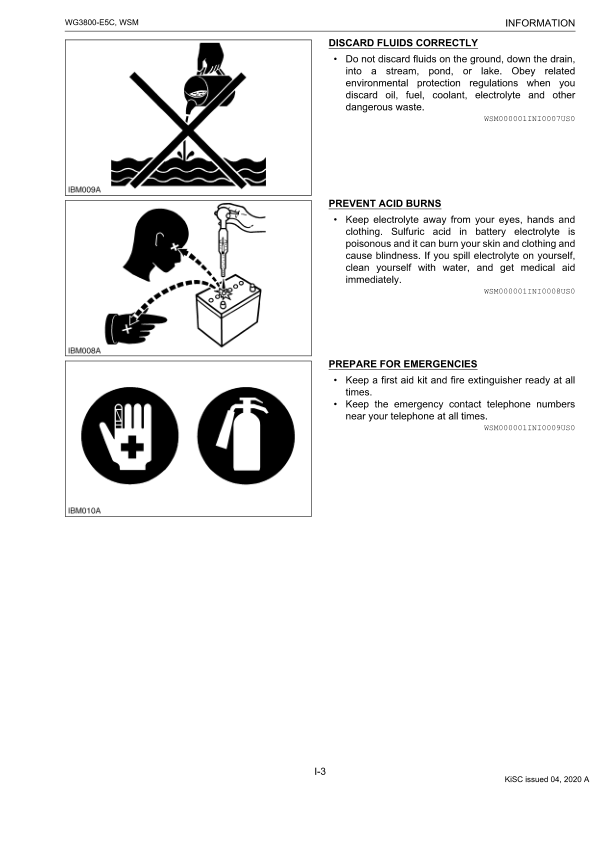 WG3800-E5C, WSM

INFORMATION

IBM009A

DISCARD FLUIDS CORRECTLY

• Do not discard fluids on the ground, down the drain, into a stream, pond, or lake. Obey related environmental protection regulations when you discard oil, fuel, coolant, electrolyte and other dangerous waste.

WSM000001INI0007US0

IBM008A

PREVENT ACID BURNS

• Keep electrolyte away from your eyes, hands and clothing. Sulfuric acid in battery electrolyte is poisonous and it can burn your skin and clothing and cause blindness. If you spill electrolyte on yourself, clean yourself with water, and get medical aid immediately.

WSM000001INI0008US0

IBM010A

PREPARE FOR EMERGENCIES

• Keep a first aid kit and fire extinguisher ready at all times.
• Keep the emergency contact telephone numbers near your telephone at all times.

WSM000001INI0009US0

I-3

KiSC issued 04, 2020 A