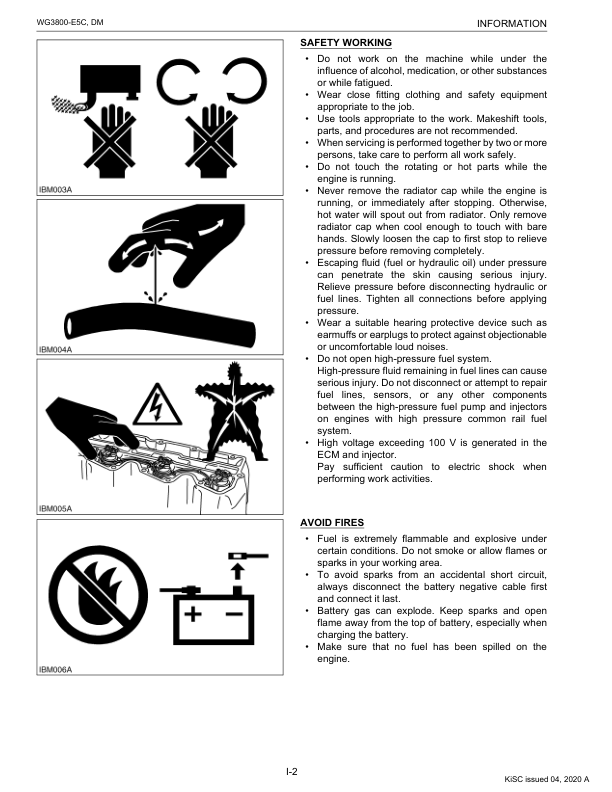 WG3800-E5C, DM

INFORMATION

IBM003A

IBM004A

IBM005A

IBM006A

SAFETY WORKING

• Do not work on the machine while under the influence of alcohol, medication, or other substances or while fatigued.
• Wear close fitting clothing and safety equipment appropriate to the job.
• Use tools appropriate to the work. Makeshift tools, parts, and procedures are not recommended.
• When servicing is performed together by two or more persons, take care to perform all work safely.
• Do not touch the rotating or hot parts while the engine is running.
• Never remove the radiator cap while the engine is running, or immediately after stopping. Otherwise, hot water will spout out from radiator. Only remove radiator cap when cool enough to touch with bare hands. Slowly loosen the cap to first stop to relieve pressure before removing completely.
• Escaping fluid (fuel or hydraulic oil) under pressure can penetrate the skin causing serious injury. Relieve pressure before disconnecting hydraulic or fuel lines. Tighten all connections before applying pressure.
• Wear a suitable hearing protective device such as earmuffs or earplugs to protect against objectionable or uncomfortable loud noises.
• Do not open high-pressure fuel system.
High-pressure fluid remaining in fuel lines can cause serious injury. Do not disconnect or attempt to repair fuel lines, sensors, or any other components between the high-pressure fuel pump and injectors on engines with high pressure common rail fuel system.
• High voltage exceeding 100 V is generated in the ECM and injector.
Pay sufficient caution to electric shock when performing work activities.

AVOID FIRES

• Fuel is extremely flammable and explosive under certain conditions. Do not smoke or allow flames or sparks in your working area.
• To avoid sparks from an accidental short circuit, always disconnect the battery negative cable first and connect it last.
• Battery gas can explode. Keep sparks and open flame away from the top of battery, especially when charging the battery.
• Make sure that no fuel has been spilled on the engine.

I-2

KiSC issued 04, 2020 A