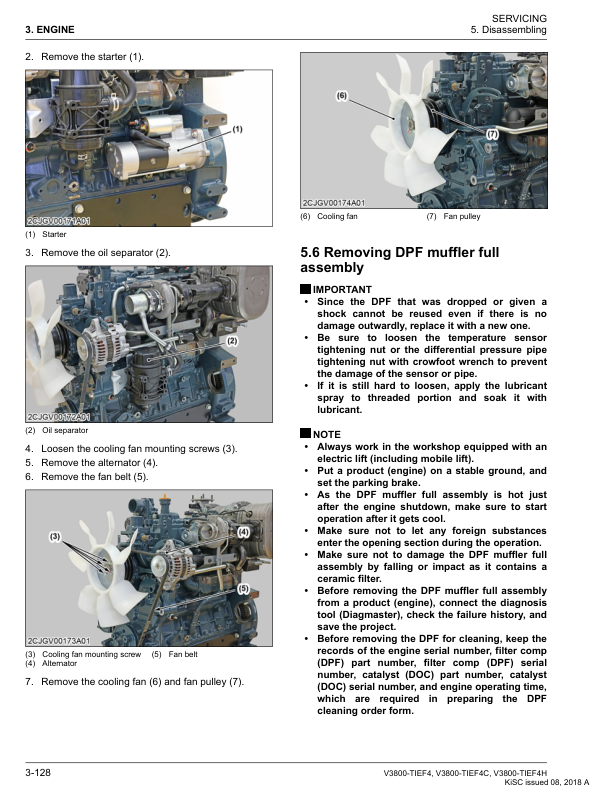 3. ENGINE

SERVICING
5. Disassembling

2. Remove the starter (1).

(1)

2CJGV00171A01

(1) Starter

3. Remove the oil separator (2).

(2)

2CJGV00172A01

(2) Oil separator

4. Loosen the cooling fan mounting screws (3).
5. Remove the alternator (4).
6. Remove the fan belt (5).

(3)

(4)

(5)

2CJGV00173A01

(3) Cooling fan mounting screw (5) Fan belt
(4) Alternator

7. Remove the cooling fan (6) and fan pulley (7).

(6)

(7)

2CJGV00174A01

(6) Cooling fan (7) Fan pulley

5.6 Removing DPF muffler full assembly

IMPORTANT
• Since the DPF that was dropped or given a shock cannot be reused even if there is no damage outwardly, replace it with a new one.
• Be sure to loosen the temperature sensor tightening nut or the differential pressure pipe tightening nut with crowfoot wrench to prevent the damage of the sensor or pipe.
• If it is still hard to loosen, apply the lubricant spray to threaded portion and soak it with lubricant.

NOTE
• Always work in the workshop equipped with an electric lift (including mobile lift).
• Put a product (engine) on a stable ground, and set the parking brake.
• As the DPF muffler full assembly is hot just after the engine shutdown, make sure to start operation after it gets cool.
• Make sure not to let any foreign substances enter the opening section during the operation.
• Make sure not to damage the DPF muffler full assembly by falling or impact as it contains a ceramic filter.
• Before removing the DPF muffler full assembly from a product (engine), connect the diagnosis tool (Diagmaster), check the failure history, and save the project.
• Before removing the DPF for cleaning, keep the records of the engine serial number, filter comp (DPF) part number, filter comp (DPF) serial number, catalyst (DOC) part number, catalyst (DOC) serial number, and engine operating time, which are required in preparing the DPF cleaning order form.

3-128

V3800-TIEF4, V3800-TIEF4C, V3800-TIEF4H
KiSC issued 08, 2018 A