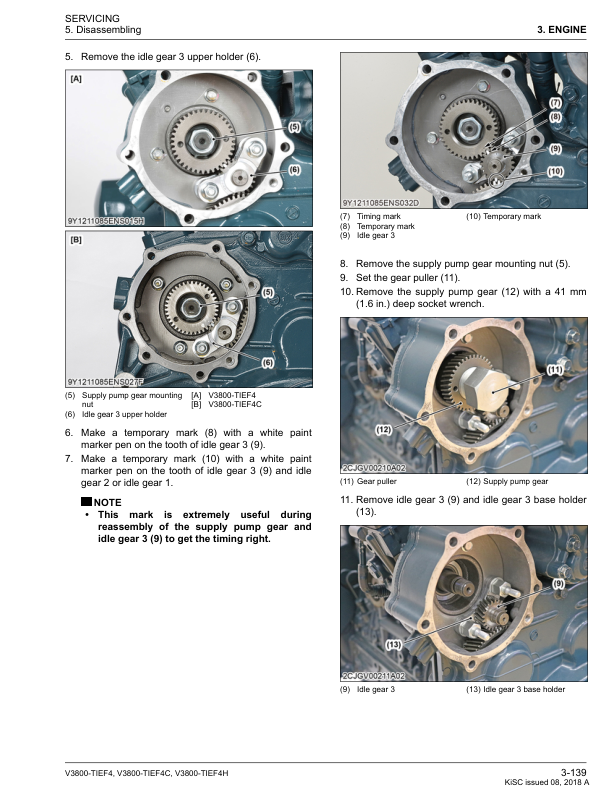 SERVICING
5. Disassembling

3. ENGINE

5. Remove the idle gear 3 upper holder (6).

[A]

(5)

(6)

9Y1211085ENS015H

[B]

(5)

(6)

9Y1211085ENS027F

(5) Supply pump gear mounting nut
(6) Idle gear 3 upper holder
[A] V3800-TIEF4
[B] V3800-TIEF4C

6. Make a temporary mark (8) with a white paint marker pen on the tooth of idle gear 3 (9).
7. Make a temporary mark (10) with a white paint marker pen on the tooth of idle gear 3 (9) and idle gear 2 or idle gear 1.

NOTE
• This mark is extremely useful during reassembly of the supply pump gear and idle gear 3 (9) to get the timing right.

(7)
(8)
(9)
(10)

9Y1211085ENS032D

(7) Timing mark
(8) Temporary mark
(9) Idle gear 3
(10) Temporary mark

8. Remove the supply pump gear mounting nut (5).
9. Set the gear puller (11).
10. Remove the supply pump gear (12) with a 41 mm (1.6 in.) deep socket wrench.

(11)

(12)

2CJGV00210A02

(11) Gear puller
(12) Supply pump gear

11. Remove idle gear 3 (9) and idle gear 3 base holder (13).

(9)

(13)

2CJGV00211A02

(9) Idle gear 3
(13) Idle gear 3 base holder

V3800-TIEF4, V3800-TIEF4C, V3800-TIEF4H

3-139
KiSC issued 08, 2018 A