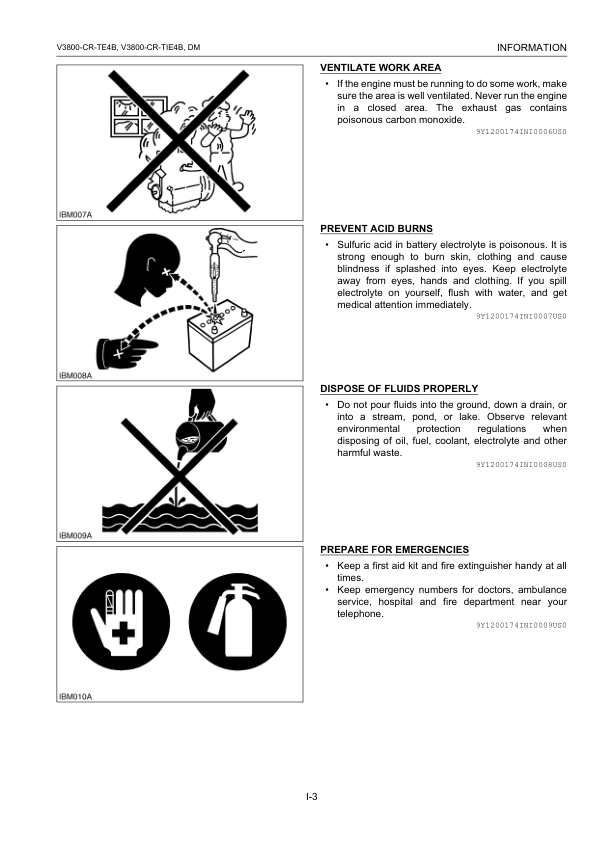 V3800-CR-TE4B, V3800-CR-TIE4B, DM

INFORMATION

IBM007A

VENTILATE WORK AREA

• If the engine must be running to do some work, make sure the area is well ventilated. Never run the engine in a closed area. The exhaust gas contains poisonous carbon monoxide.

9Y1200174INI0006US0

IBM008A

PREVENT ACID BURNS

• Sulfuric acid in battery electrolyte is poisonous. It is strong enough to burn skin, clothing and cause blindness if splashed into eyes. Keep electrolyte away from eyes, hands and clothing. If you spill electrolyte on yourself, flush with water, and get medical attention immediately.

9Y1200174INI0007US0

IBM009A

DISPOSE OF FLUIDS PROPERLY

• Do not pour fluids into the ground, down a drain, or into a stream, pond, or lake. Observe relevant environmental protection regulations when disposing of oil, fuel, coolant, electrolyte and other harmful waste.

9Y1200174INI0008US0

IBM010A

PREPARE FOR EMERGENCIES

• Keep a first aid kit and fire extinguisher handy at all times.
• Keep emergency numbers for doctors, ambulance service, hospital and fire department near your telephone.

9Y1200174INI0009US0

I-3