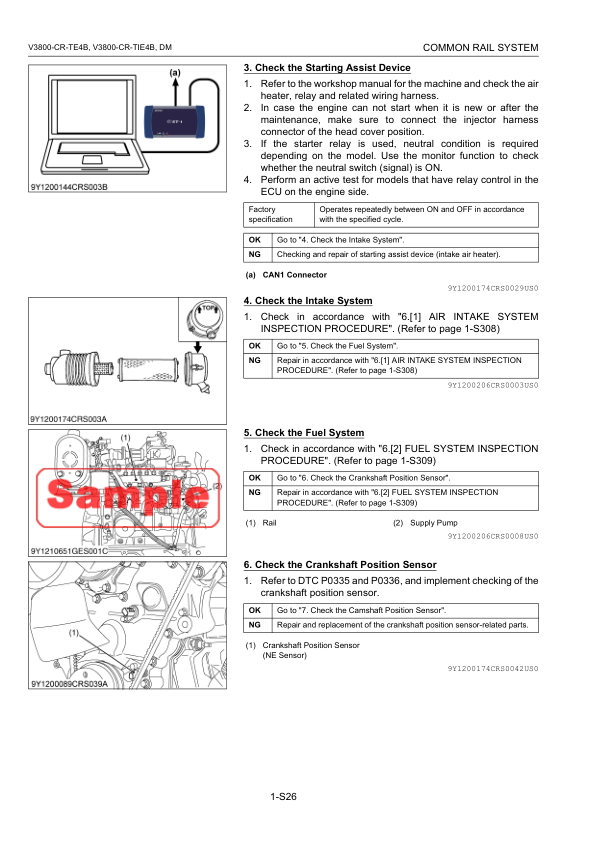 V3800-CR-TE4B, V3800-CR-TIE4B, DM

COMMON RAIL SYSTEM

(a)

9Y1200144CRS003B

3. Check the Starting Assist Device

1. Refer to the workshop manual for the machine and check the air heater, relay and related wiring harness.
2. In case the engine can not start when it is new or after the maintenance, make sure to connect the injector harness connector of the head cover position.
3. If the starter relay is used, neutral condition is required depending on the model. Use the monitor function to check whether the neutral switch (signal) is ON.
4. Perform an active test for models that have relay control in the ECU on the engine side.

| Factory specification | Operates repeatedly between ON and OFF in accordance with the specified cycle. |
|---|---|

| OK | Go to "4. Check the Intake System". |
|---|---|
| NG | Checking and repair of starting assist device (intake air heater). |

(a) CAN1 Connector

9Y1200174CRS0029US0

TOP

9Y1200174CRS003A

4. Check the Intake System

1. Check in accordance with "6.[1] AIR INTAKE SYSTEM INSPECTION PROCEDURE". (Refer to page 1-S308)

| OK | Go to "5. Check the Fuel System". |
|---|---|
| NG | Repair in accordance with "6.[1] AIR INTAKE SYSTEM INSPECTION PROCEDURE". (Refer to page 1-S308) |

9Y1200206CRS0003US0

(1)

(2)

Sample

9Y1210651GES001C

5. Check the Fuel System

1. Check in accordance with "6.[2] FUEL SYSTEM INSPECTION PROCEDURE". (Refer to page 1-S309)

| OK | Go to "6. Check the Crankshaft Position Sensor". |
|---|---|
| NG | Repair in accordance with "6.[2] FUEL SYSTEM INSPECTION PROCEDURE". (Refer to page 1-S309) |

(1) Rail
(2) Supply Pump

9Y1200206CRS0008US0

(1)

9Y1200089CRS039A

6. Check the Crankshaft Position Sensor

1. Refer to DTC P0335 and P0336, and implement checking of the crankshaft position sensor.

| OK | Go to "7. Check the Camshaft Position Sensor". |
|---|---|
| NG | Repair and replacement of the crankshaft position sensor-related parts. |

(1) Crankshaft Position Sensor (NE Sensor)

9Y1200174CRS0042US0

1-S26