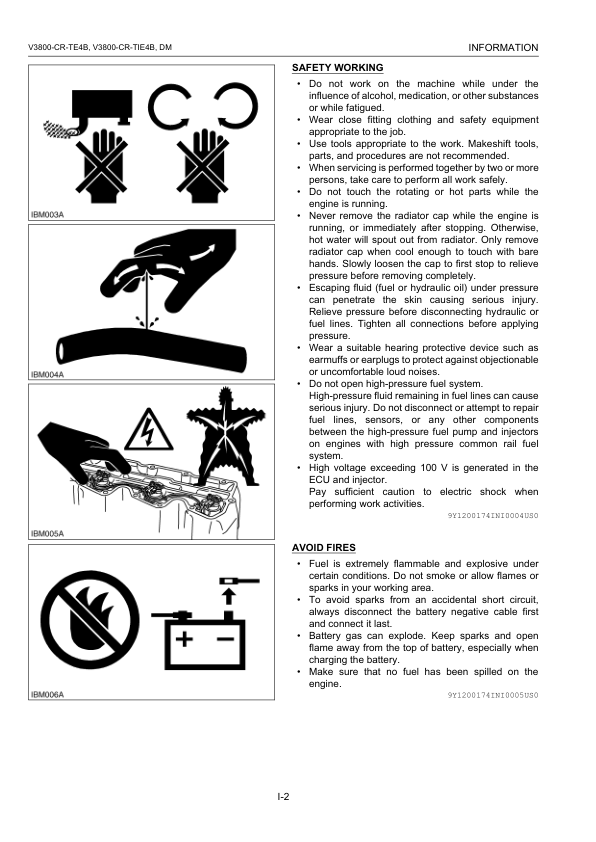 V3800-CR-TE4B, V3800-CR-TIE4B, DM

INFORMATION

IBM003A

IBM004A

IBM005A

IBM006A

SAFETY WORKING

• Do not work on the machine while under the influence of alcohol, medication, or other substances or while fatigued.
• Wear close fitting clothing and safety equipment appropriate to the job.
• Use tools appropriate to the work. Makeshift tools, parts, and procedures are not recommended.
• When servicing is performed together by two or more persons, take care to perform all work safely.
• Do not touch the rotating or hot parts while the engine is running.
• Never remove the radiator cap while the engine is running, or immediately after stopping. Otherwise, hot water will spout out from radiator. Only remove radiator cap when cool enough to touch with bare hands. Slowly loosen the cap to first stop to relieve pressure before removing completely.
• Escaping fluid (fuel or hydraulic oil) under pressure can penetrate the skin causing serious injury. Relieve pressure before disconnecting hydraulic or fuel lines. Tighten all connections before applying pressure.
• Wear a suitable hearing protective device such as earmuffs or earplugs to protect against objectionable or uncomfortable loud noises.
• Do not open high-pressure fuel system.
High-pressure fluid remaining in fuel lines can cause serious injury. Do not disconnect or attempt to repair fuel lines, sensors, or any other components between the high-pressure fuel pump and injectors on engines with high pressure common rail fuel system.
• High voltage exceeding 100 V is generated in the ECU and injector.
Pay sufficient caution to electric shock when performing work activities.

9Y1200174INI0004US0

AVOID FIRES

• Fuel is extremely flammable and explosive under certain conditions. Do not smoke or allow flames or sparks in your working area.
• To avoid sparks from an accidental short circuit, always disconnect the battery negative cable first and connect it last.
• Battery gas can explode. Keep sparks and open flame away from the top of battery, especially when charging the battery.
• Make sure that no fuel has been spilled on the engine.

9Y1200174INI0005US0

I-2