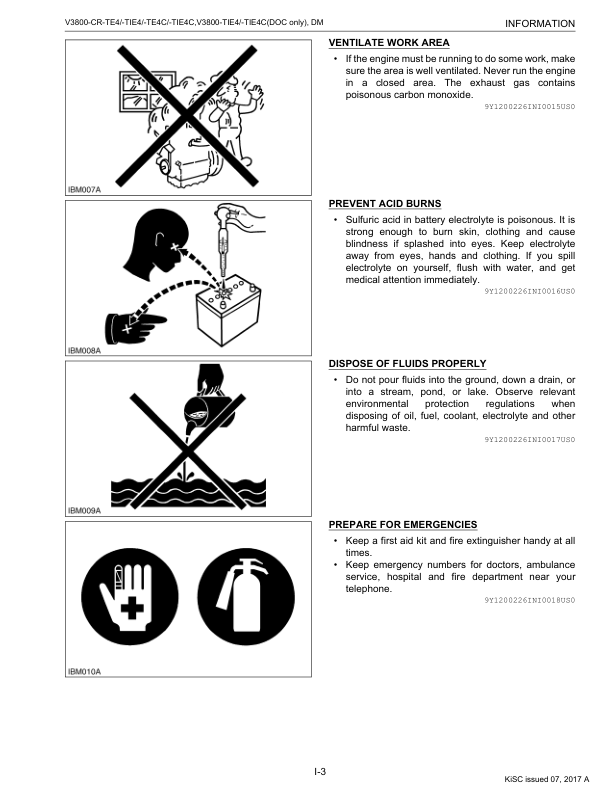 V3800-CR-TE4/-TIE4/-TE4C/-TIE4C,V3800-TIE4/-TIE4C(DOC only), DM

INFORMATION

IBM007A

VENTILATE WORK AREA

• If the engine must be running to do some work, make sure the area is well ventilated. Never run the engine in a closed area. The exhaust gas contains poisonous carbon monoxide.

9Y1200226INI0015US0

IBM008A

PREVENT ACID BURNS

• Sulfuric acid in battery electrolyte is poisonous. It is strong enough to burn skin, clothing and cause blindness if splashed into eyes. Keep electrolyte away from eyes, hands and clothing. If you spill electrolyte on yourself, flush with water, and get medical attention immediately.

9Y1200226INI0016US0

IBM009A

DISPOSE OF FLUIDS PROPERLY

• Do not pour fluids into the ground, down a drain, or into a stream, pond, or lake. Observe relevant environmental protection regulations when disposing of oil, fuel, coolant, electrolyte and other harmful waste.

9Y1200226INI0017US0

IBM010A

PREPARE FOR EMERGENCIES

• Keep a first aid kit and fire extinguisher handy at all times.
• Keep emergency numbers for doctors, ambulance service, hospital and fire department near your telephone.

9Y1200226INI0018US0

I-3

KiSC issued 07, 2017 A